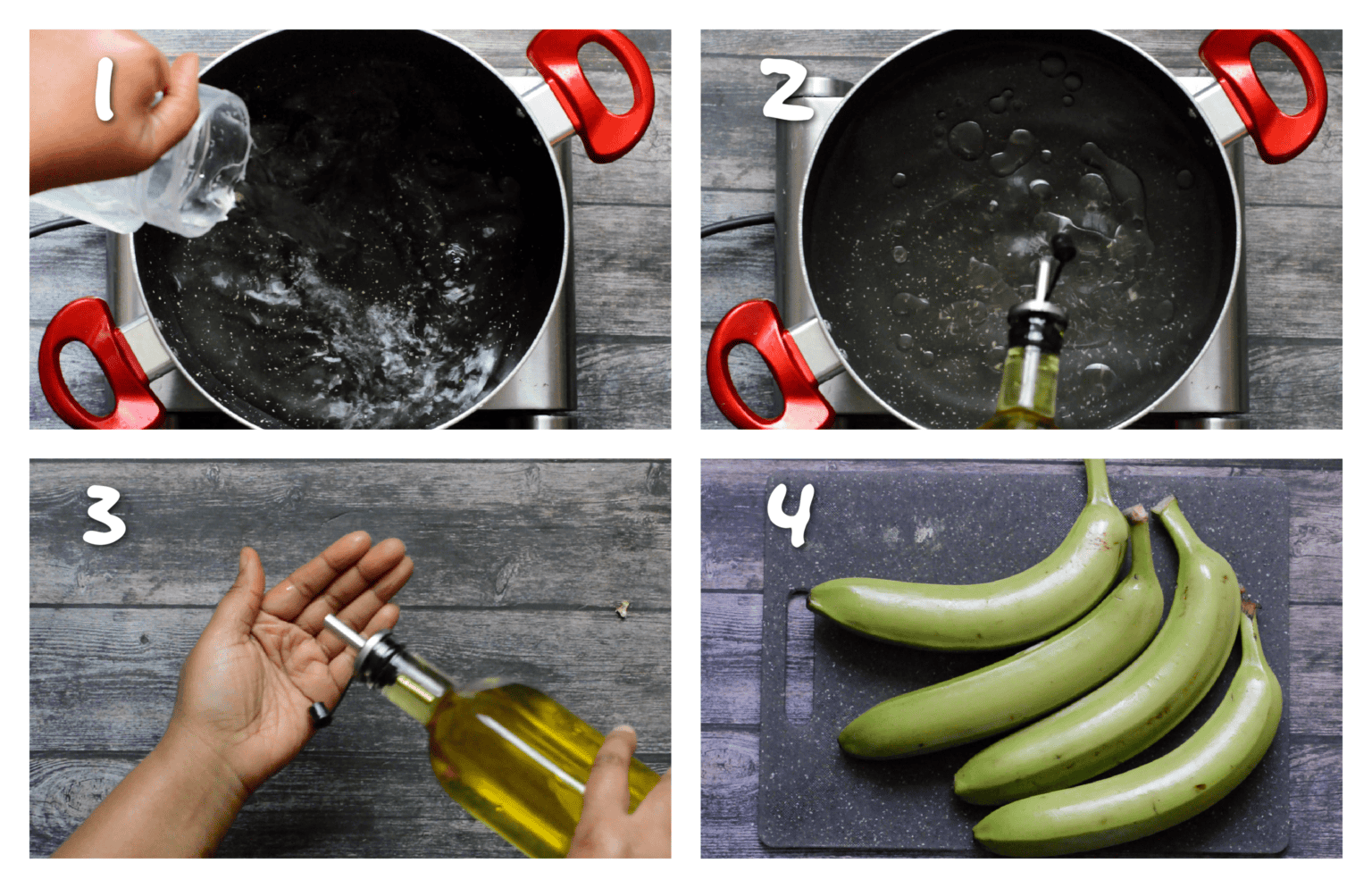 1

2

3

4