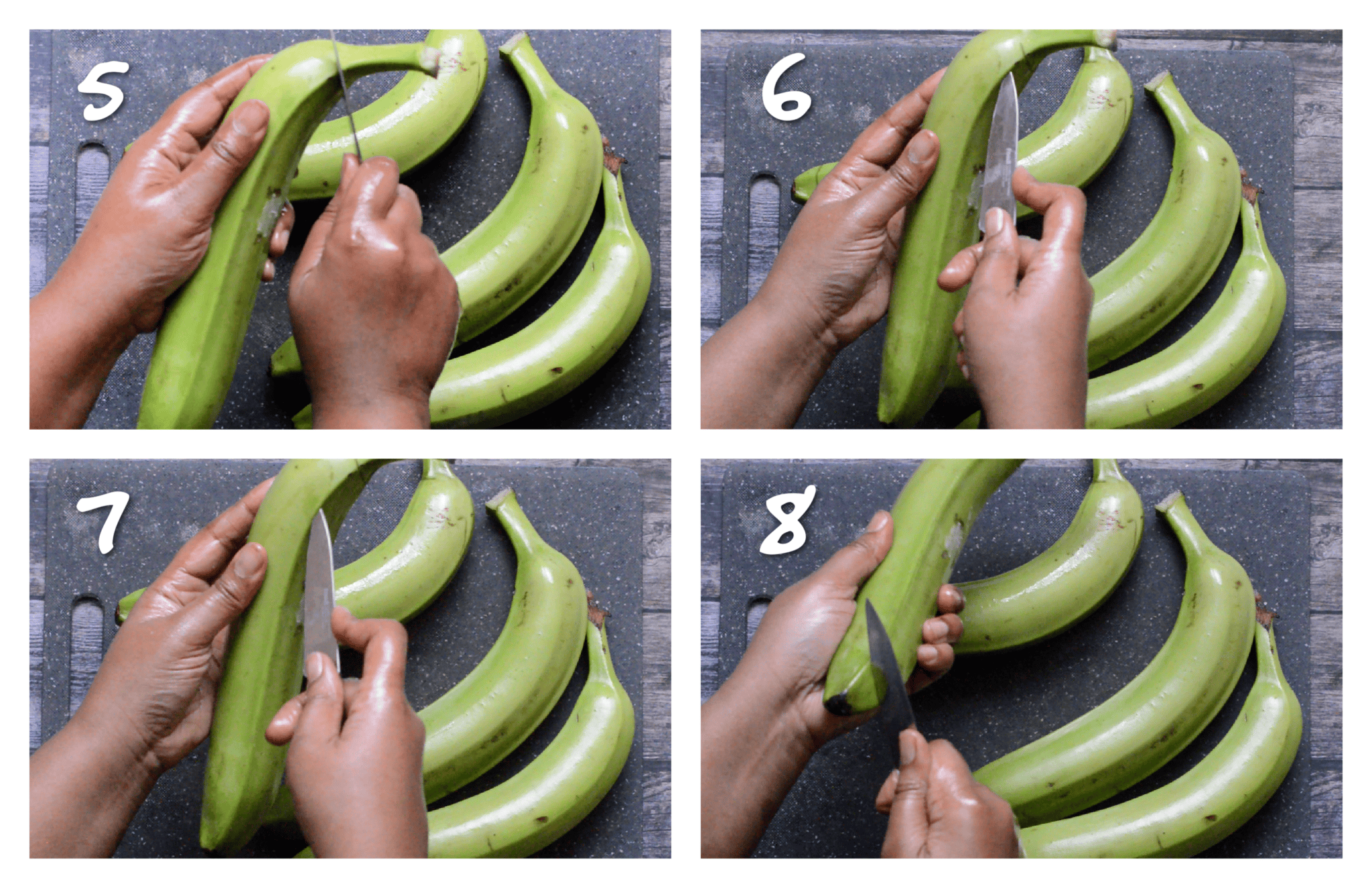 5

6

7

8