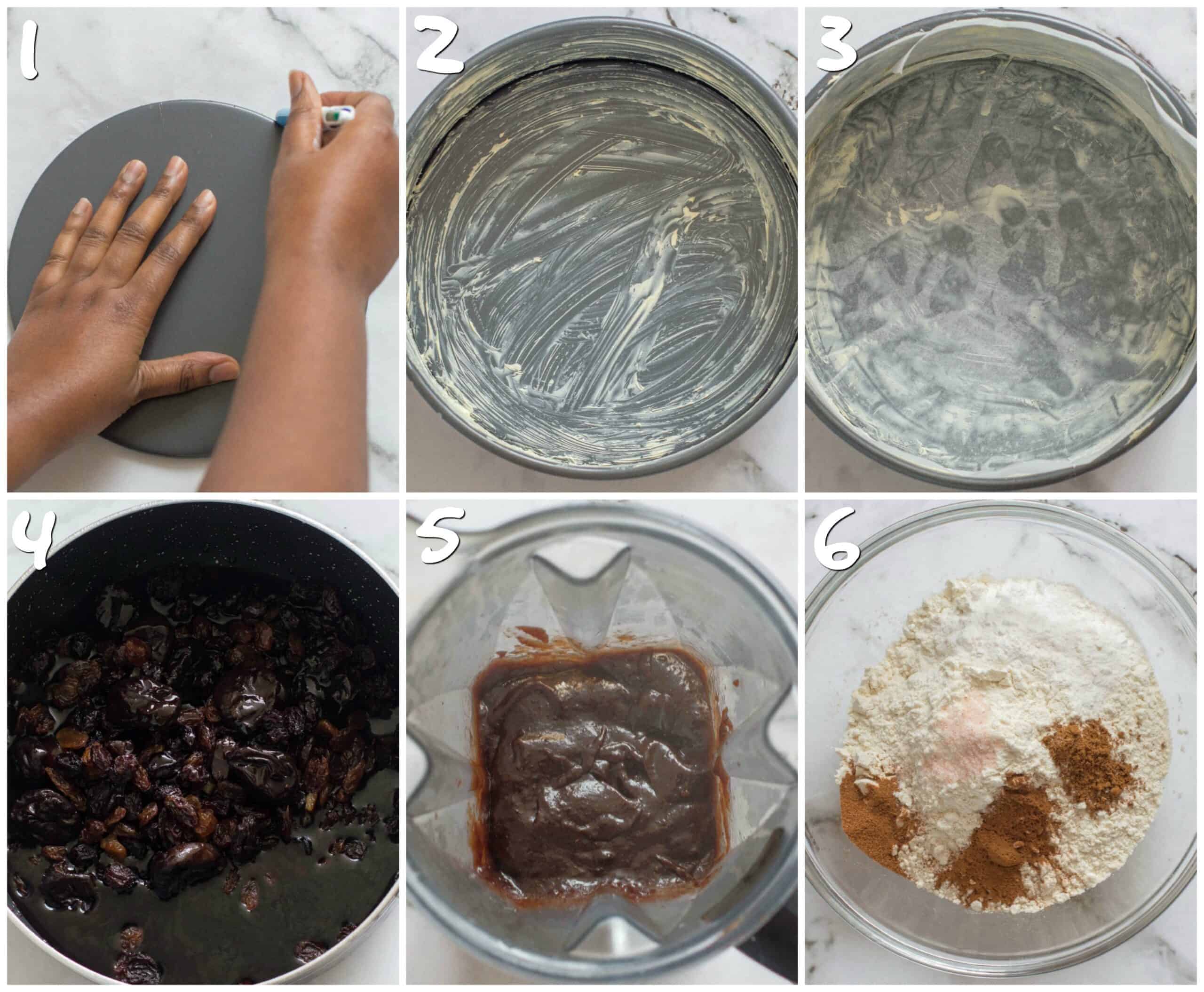 1

2

3

4

5

6