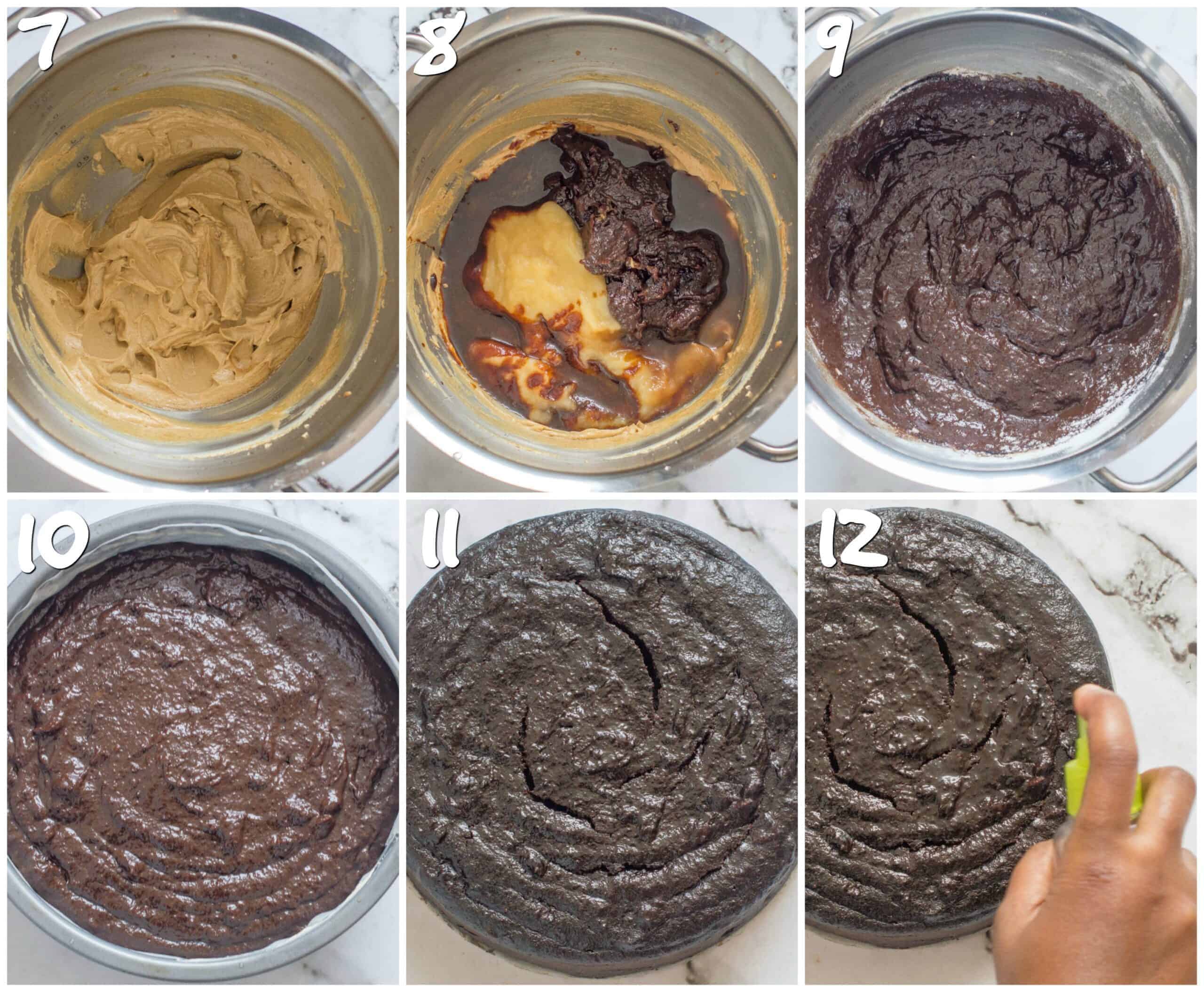 7

8

9

10

11

12