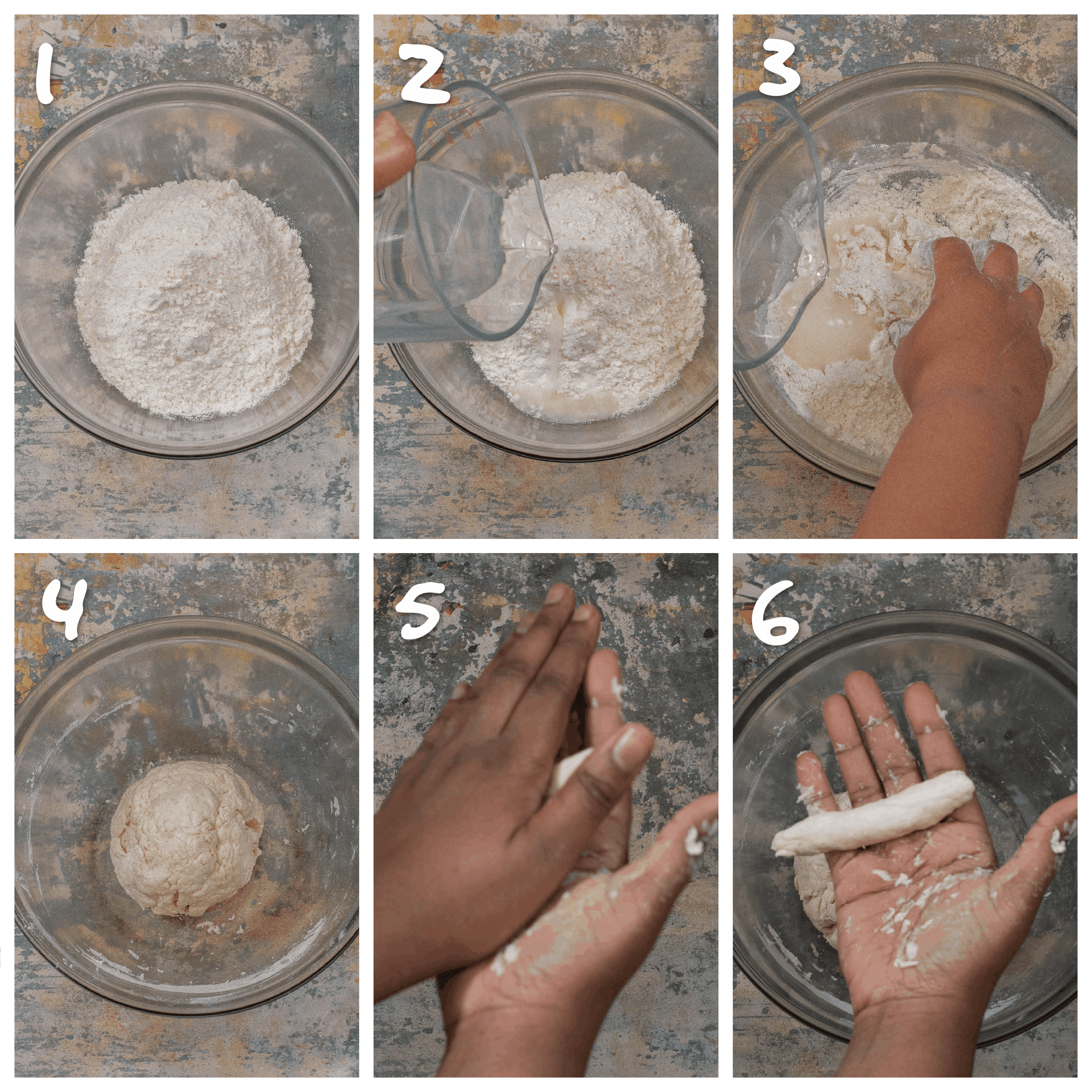 1

2

3

4

5

6