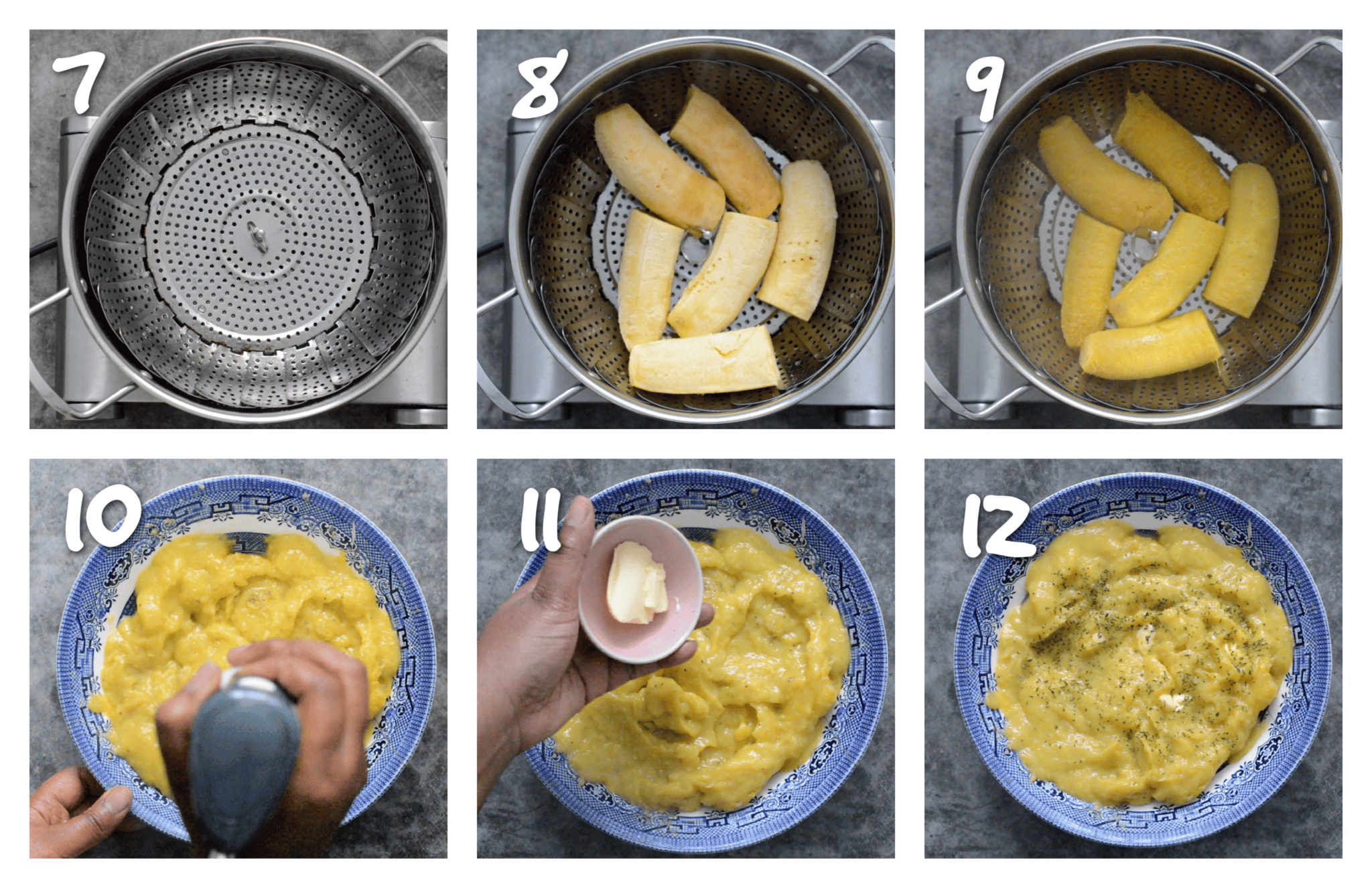 7

8

9

10

11

12