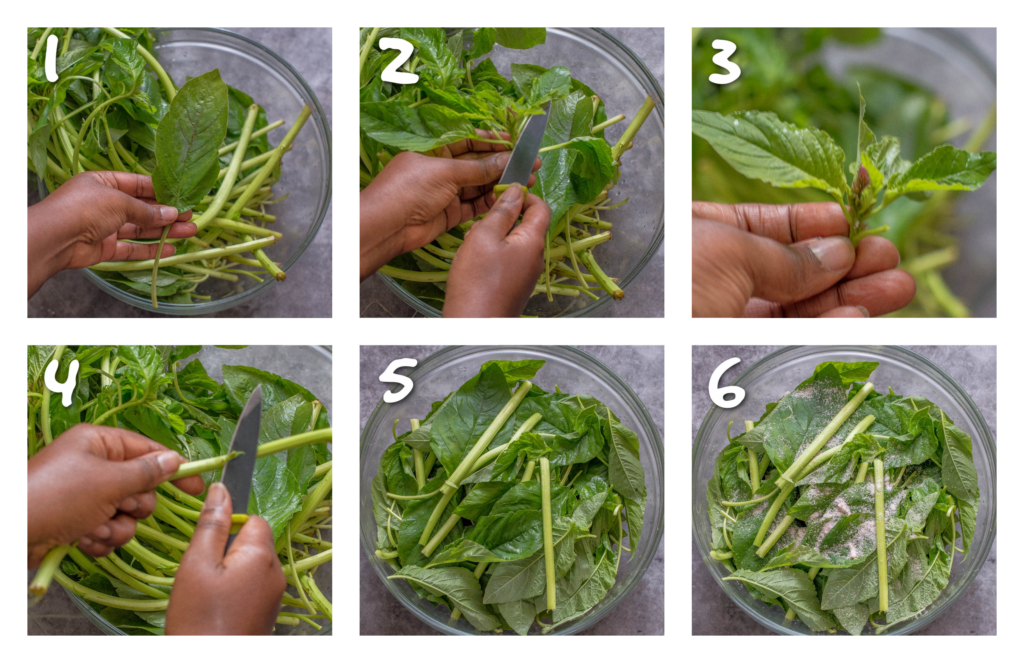 1

2

3

4

5

6