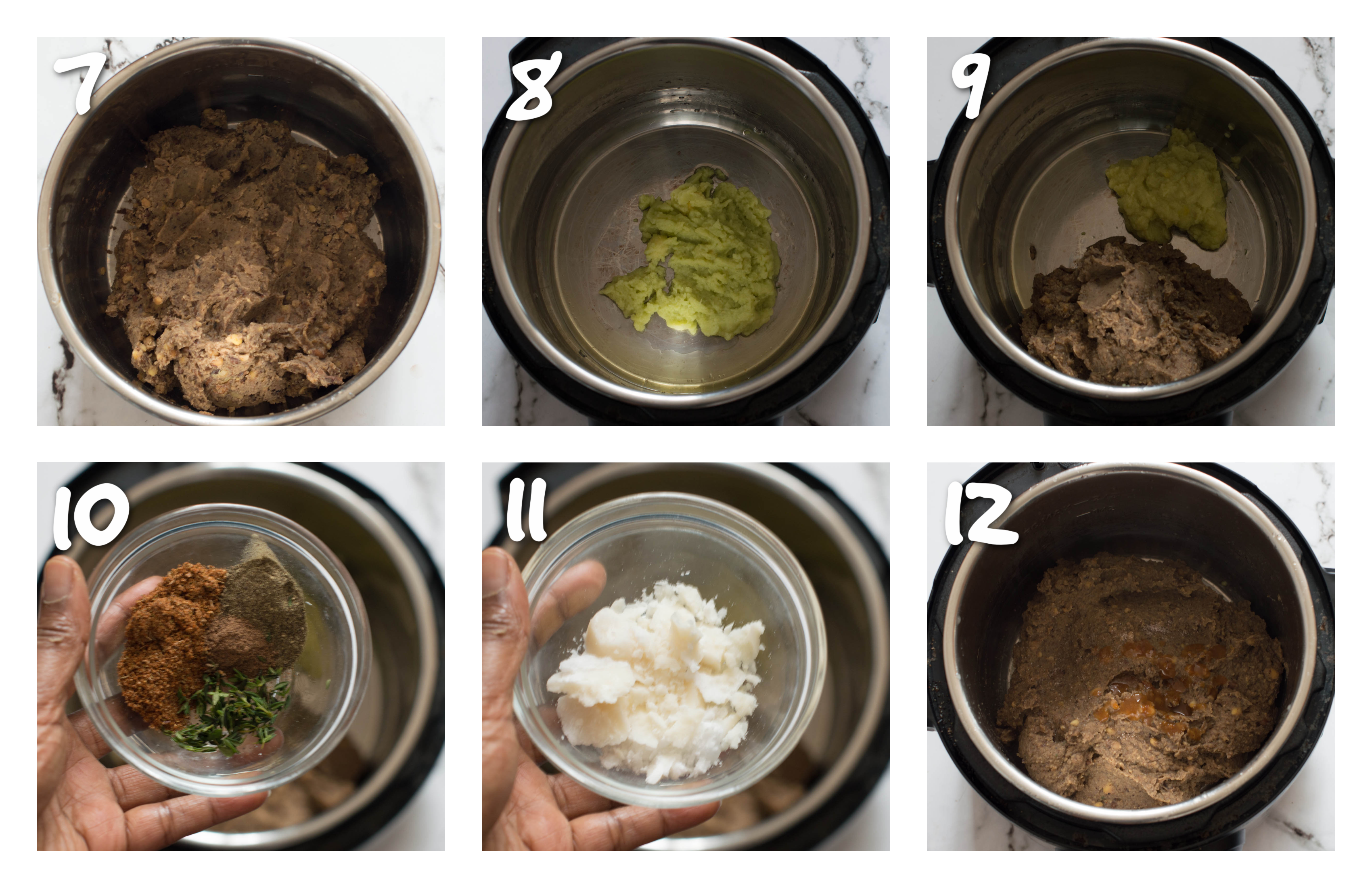 7

8

9

10

11

12