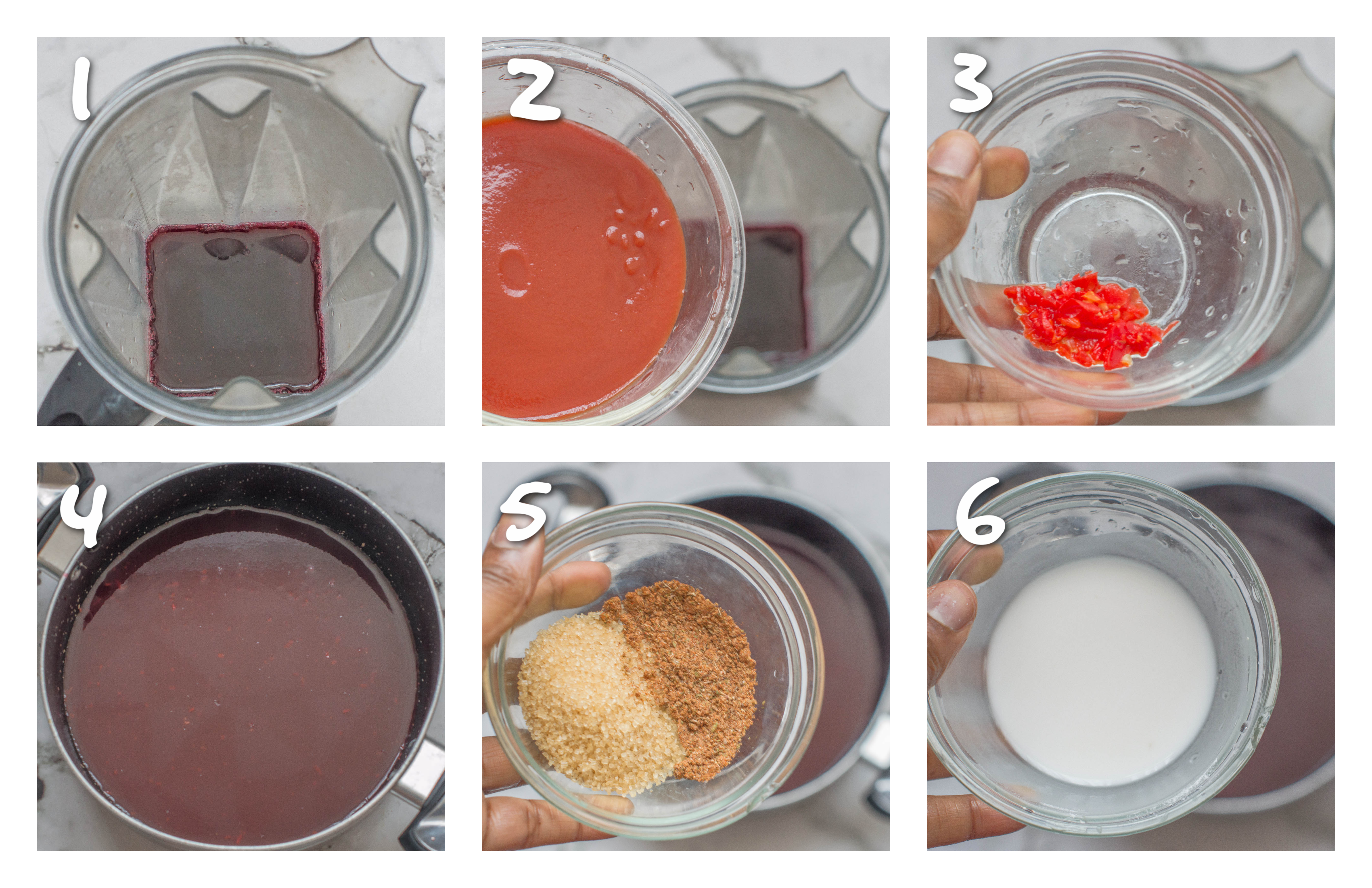 1

2

3

4

5

6