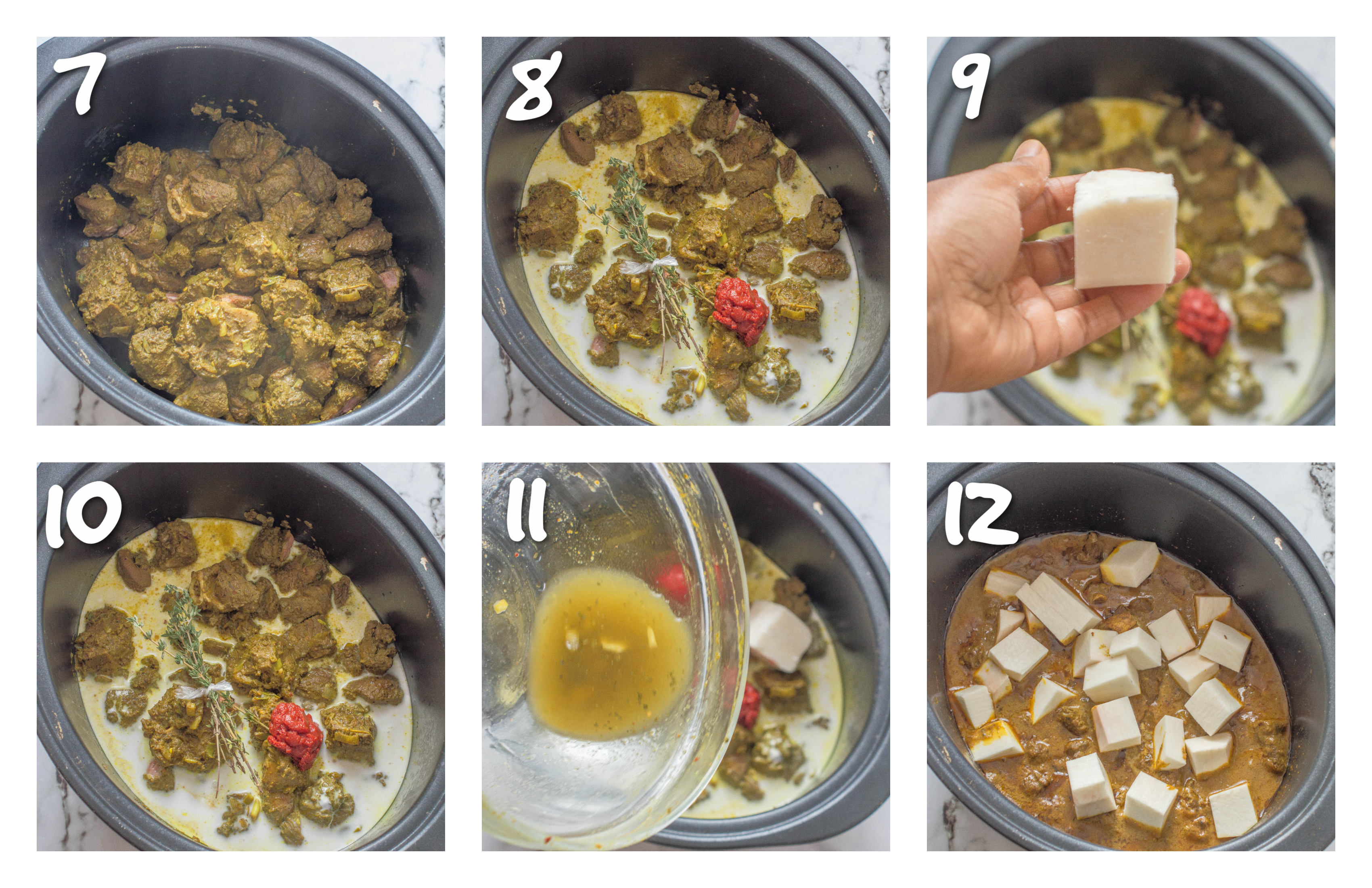 7

8

9

10

11

12