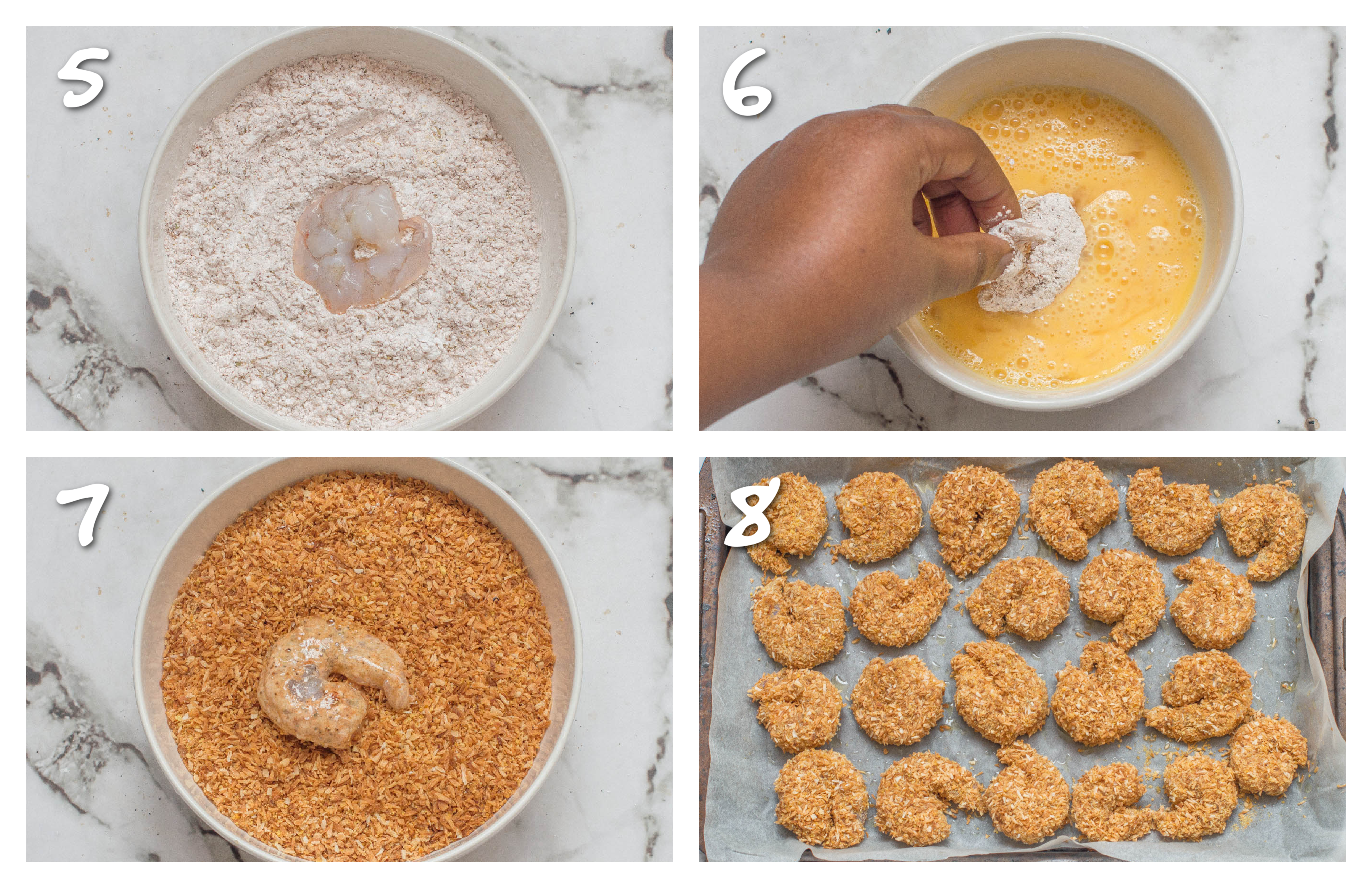 5

6

7

8