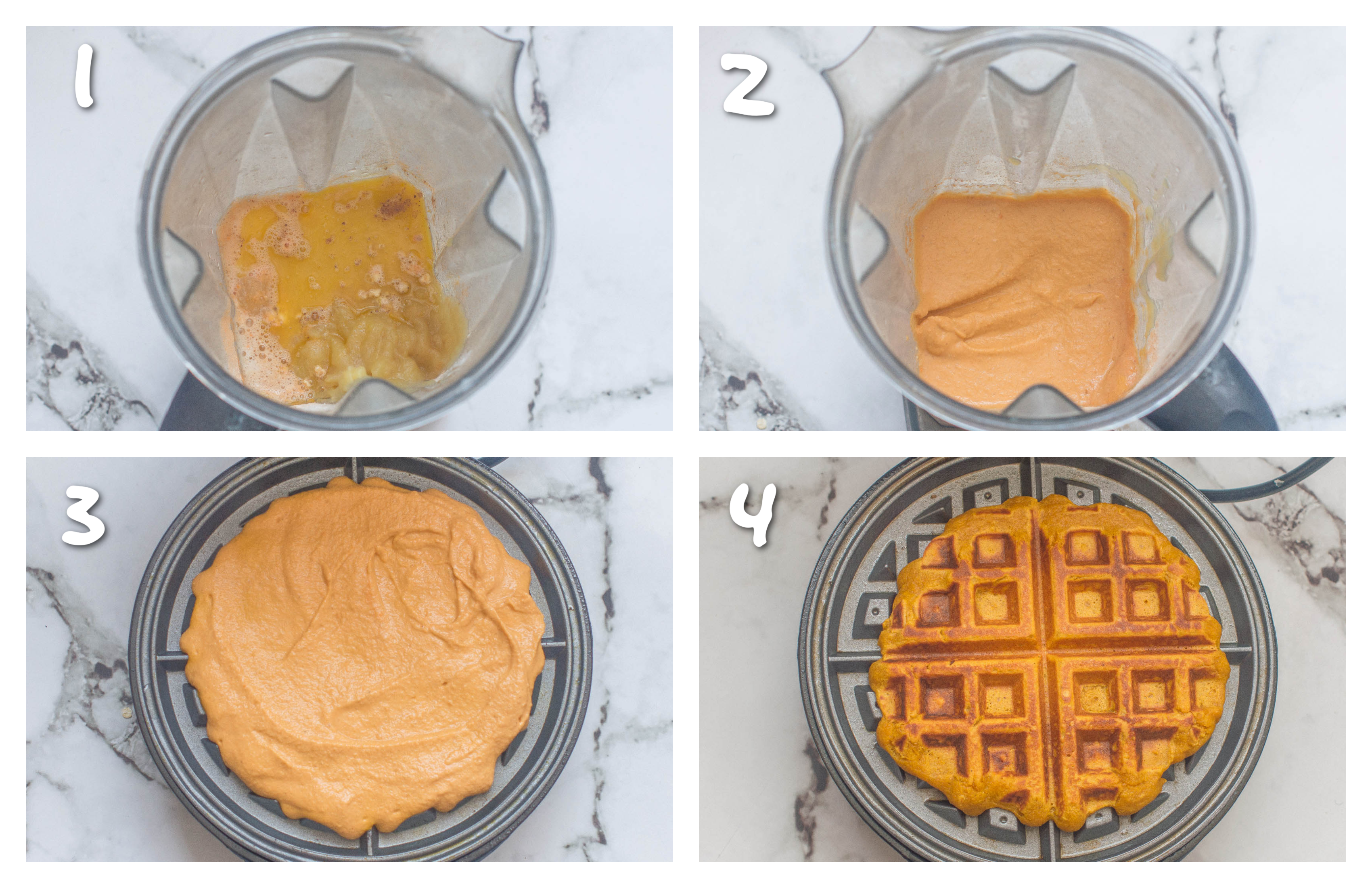 1

2

3

4