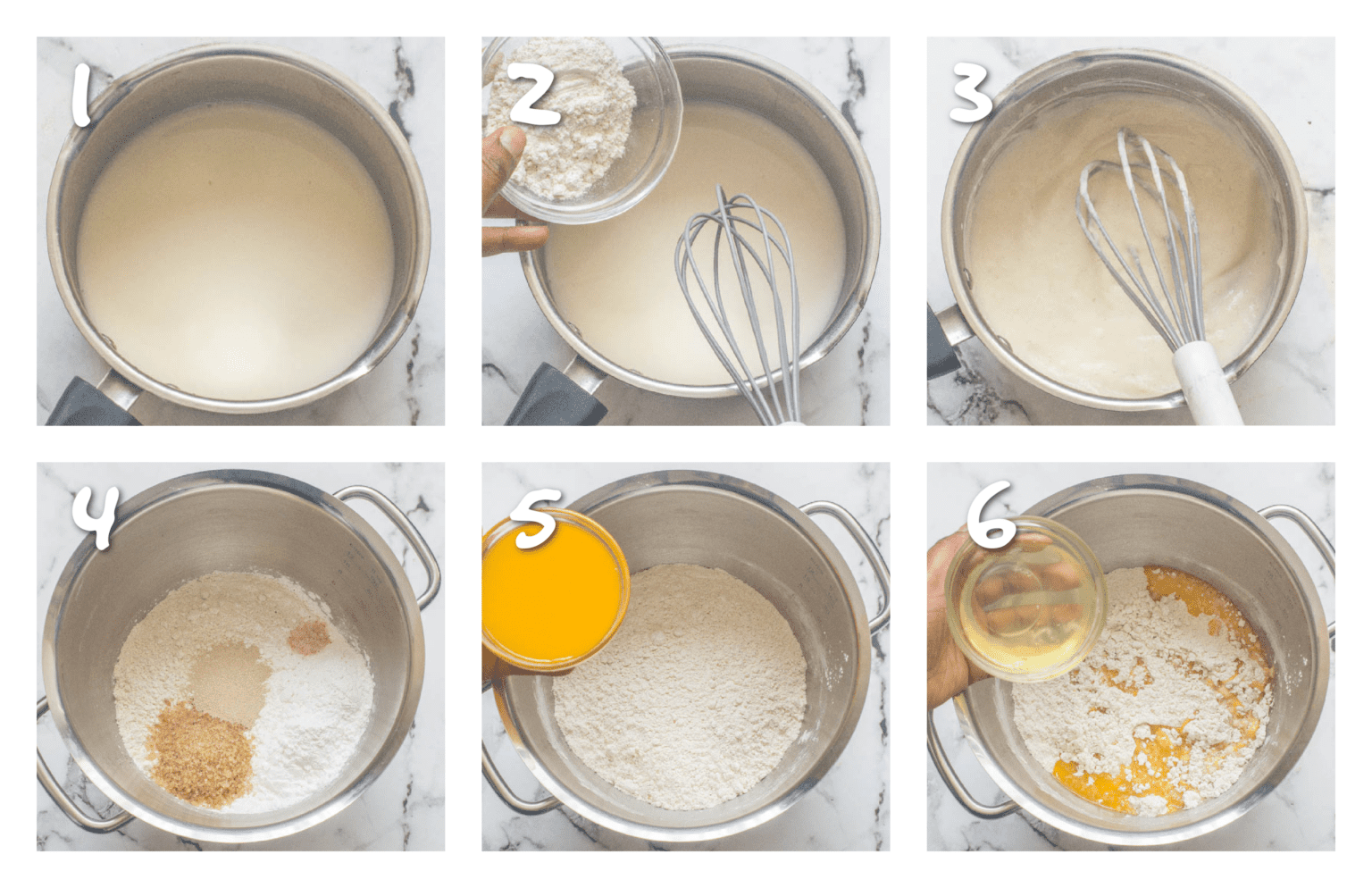 1

2

3

4

5

6