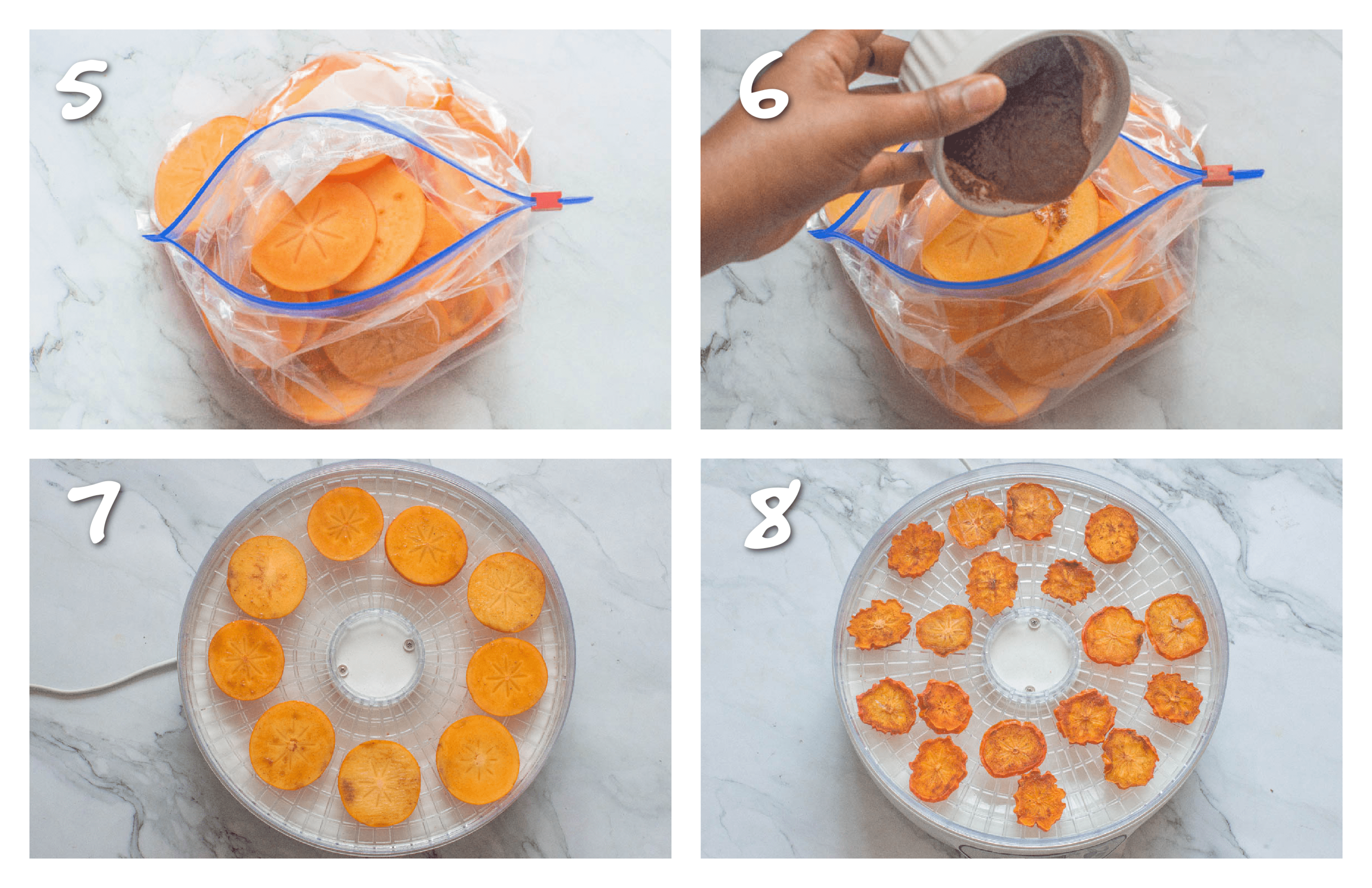 5

6

7

8