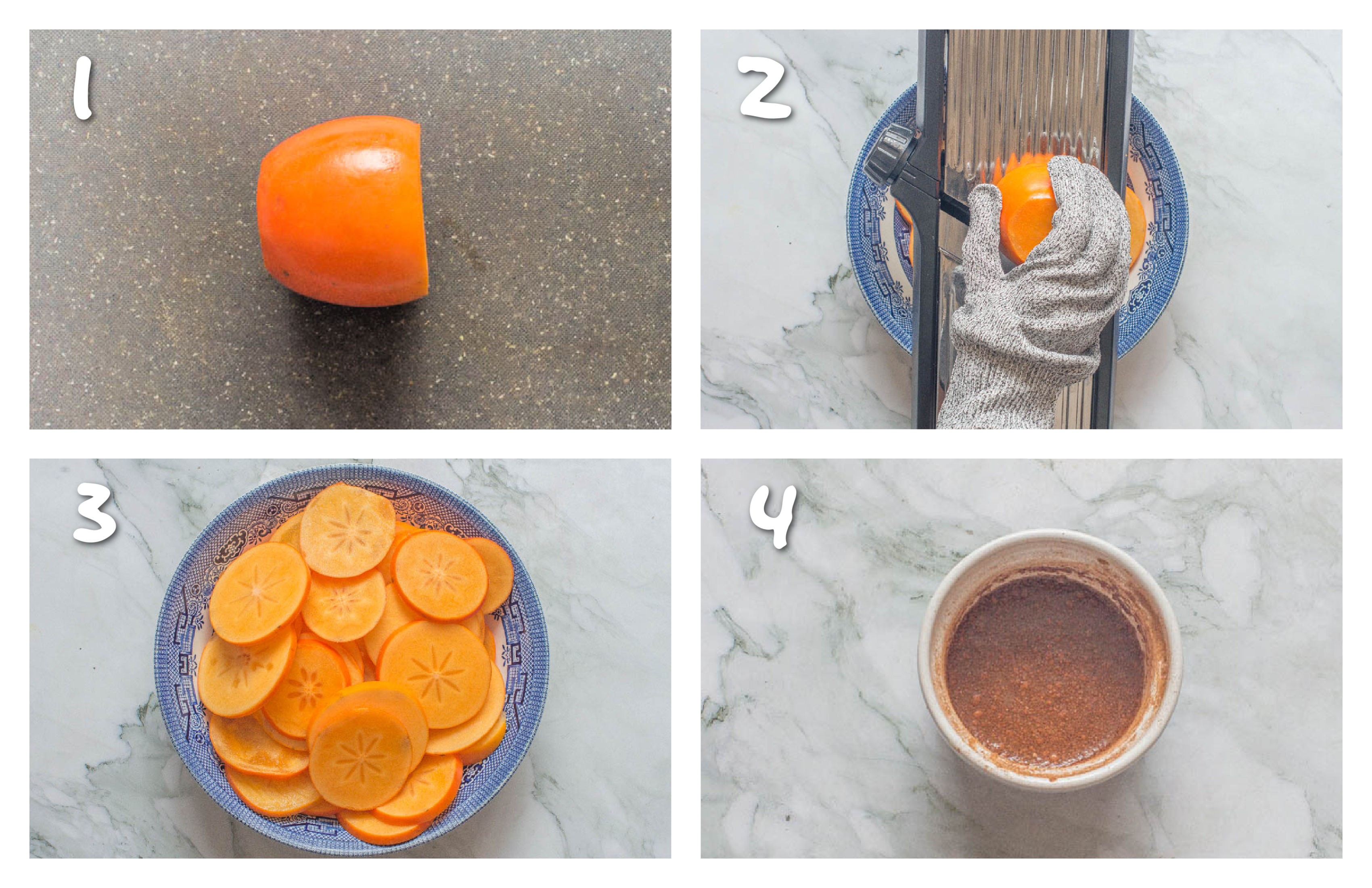 1

2

3

4