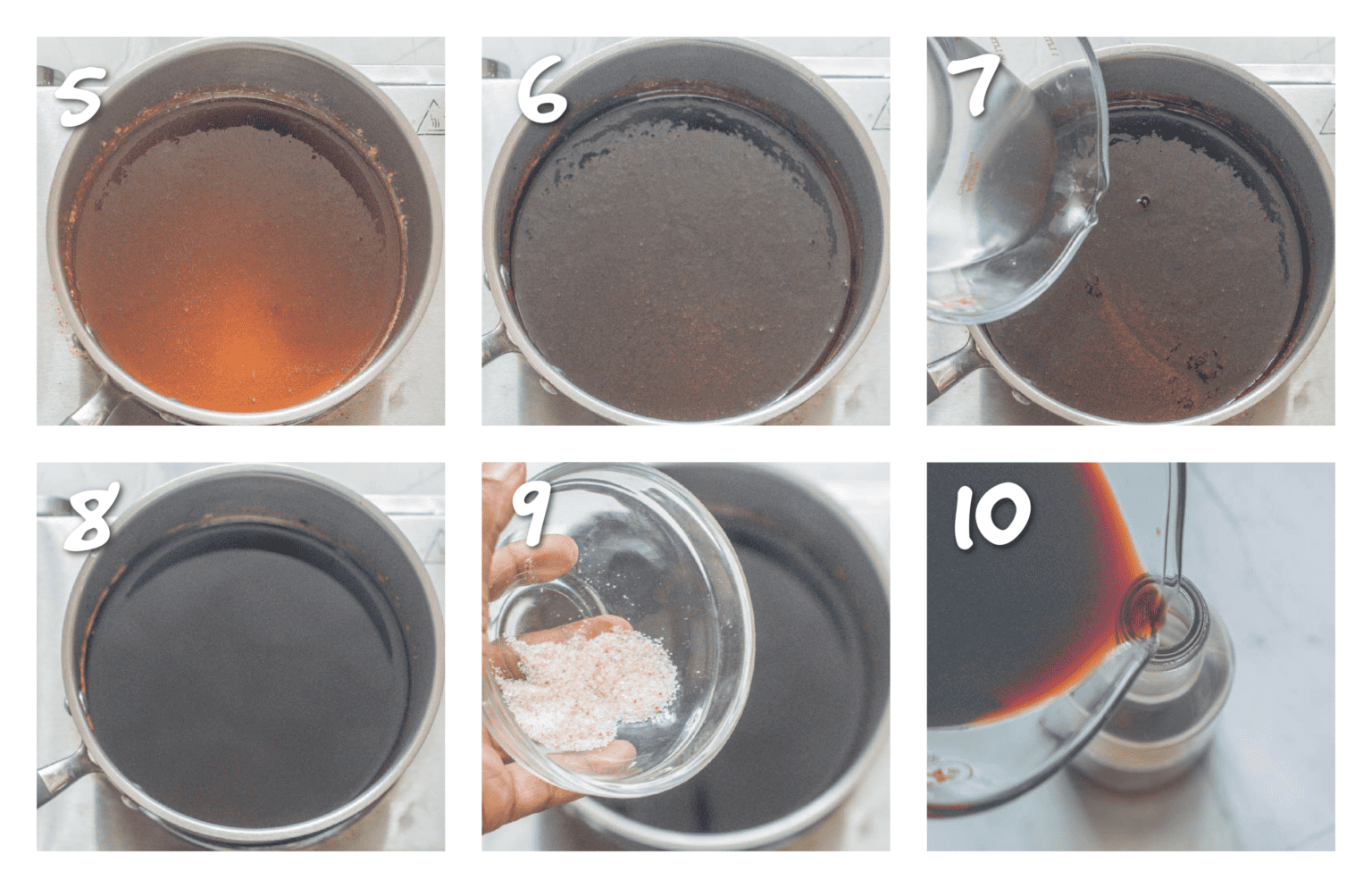 5

6

7

8

9

10