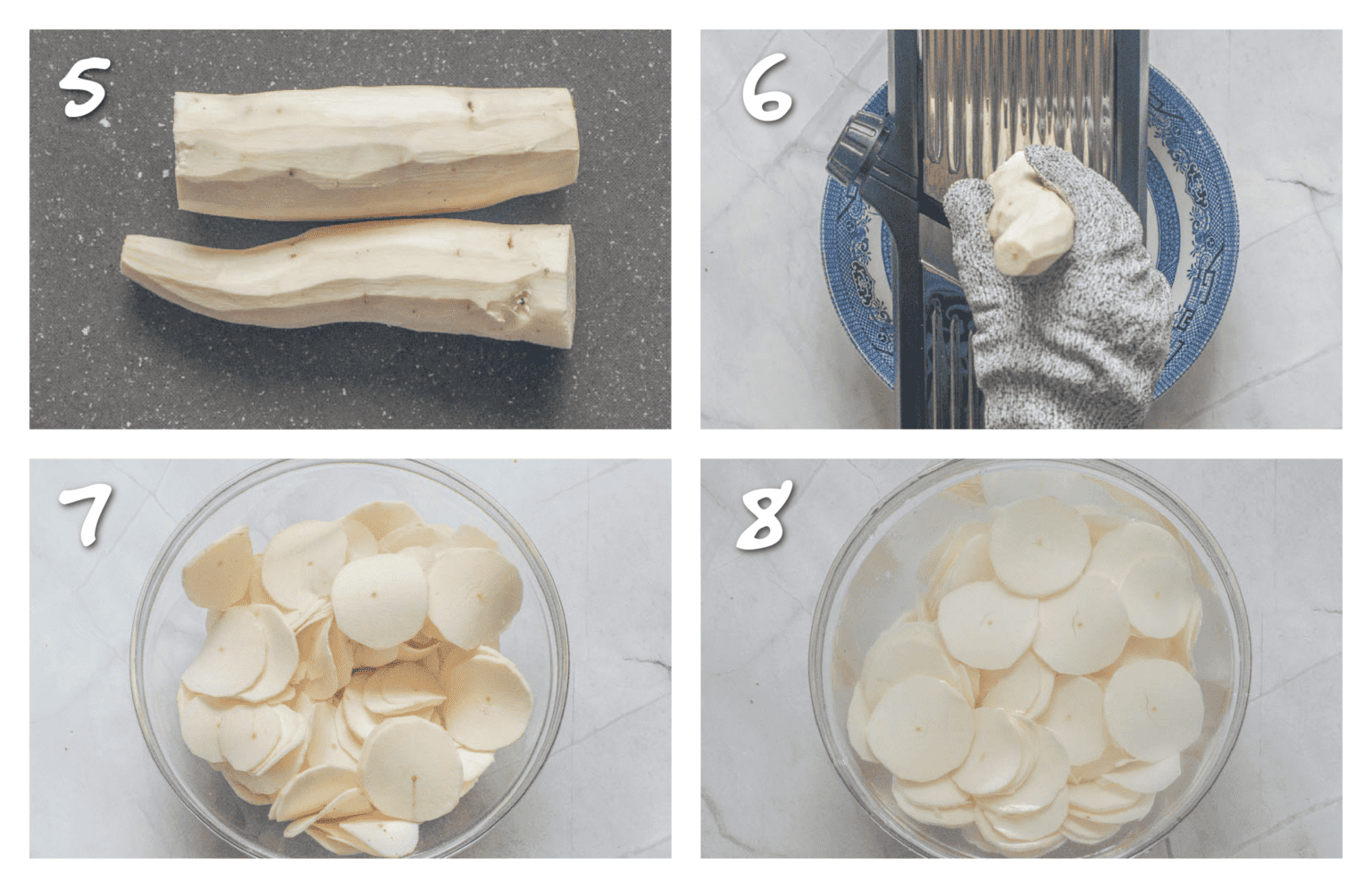 5

6

7

8