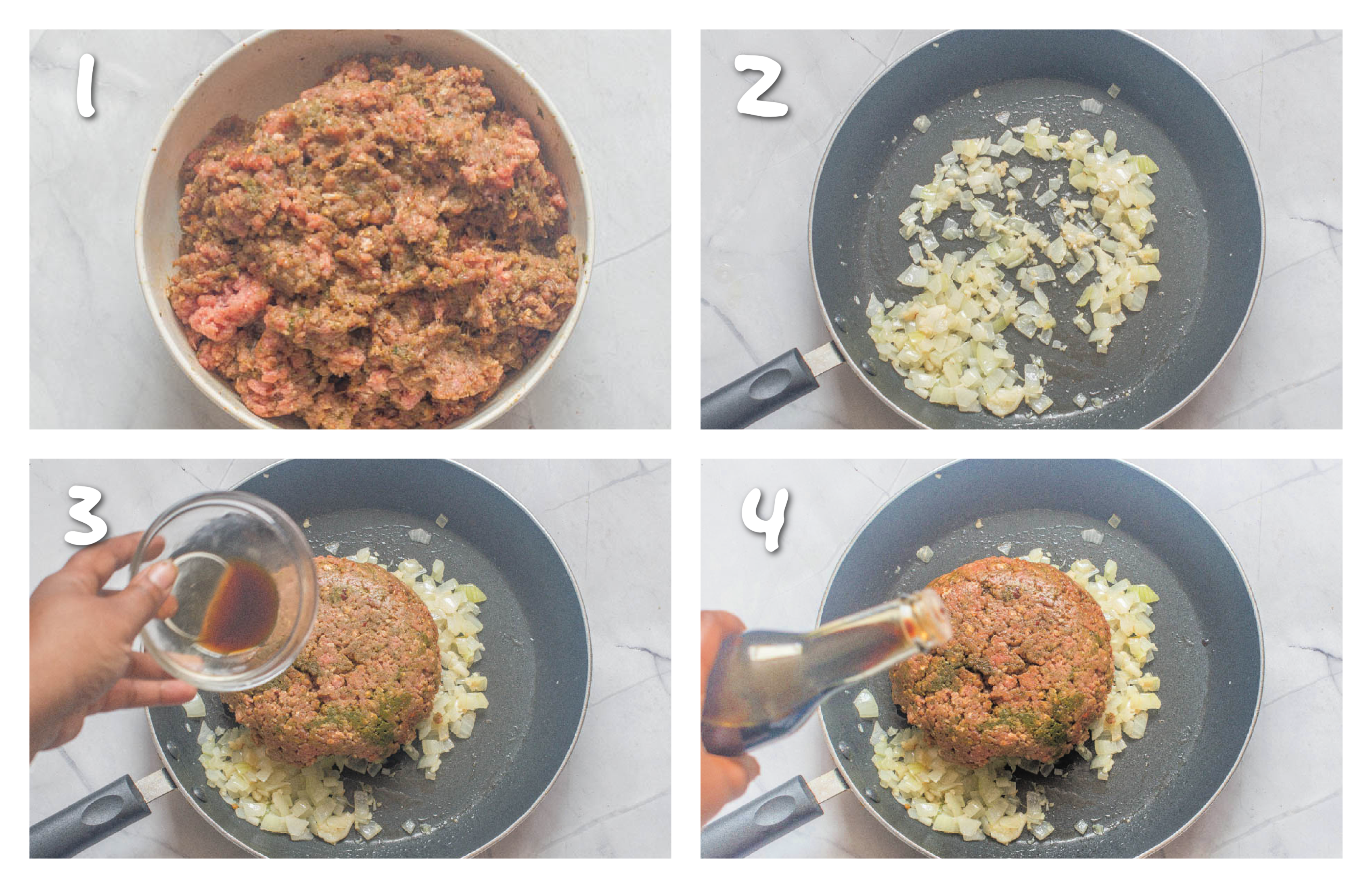 1

2

3

4