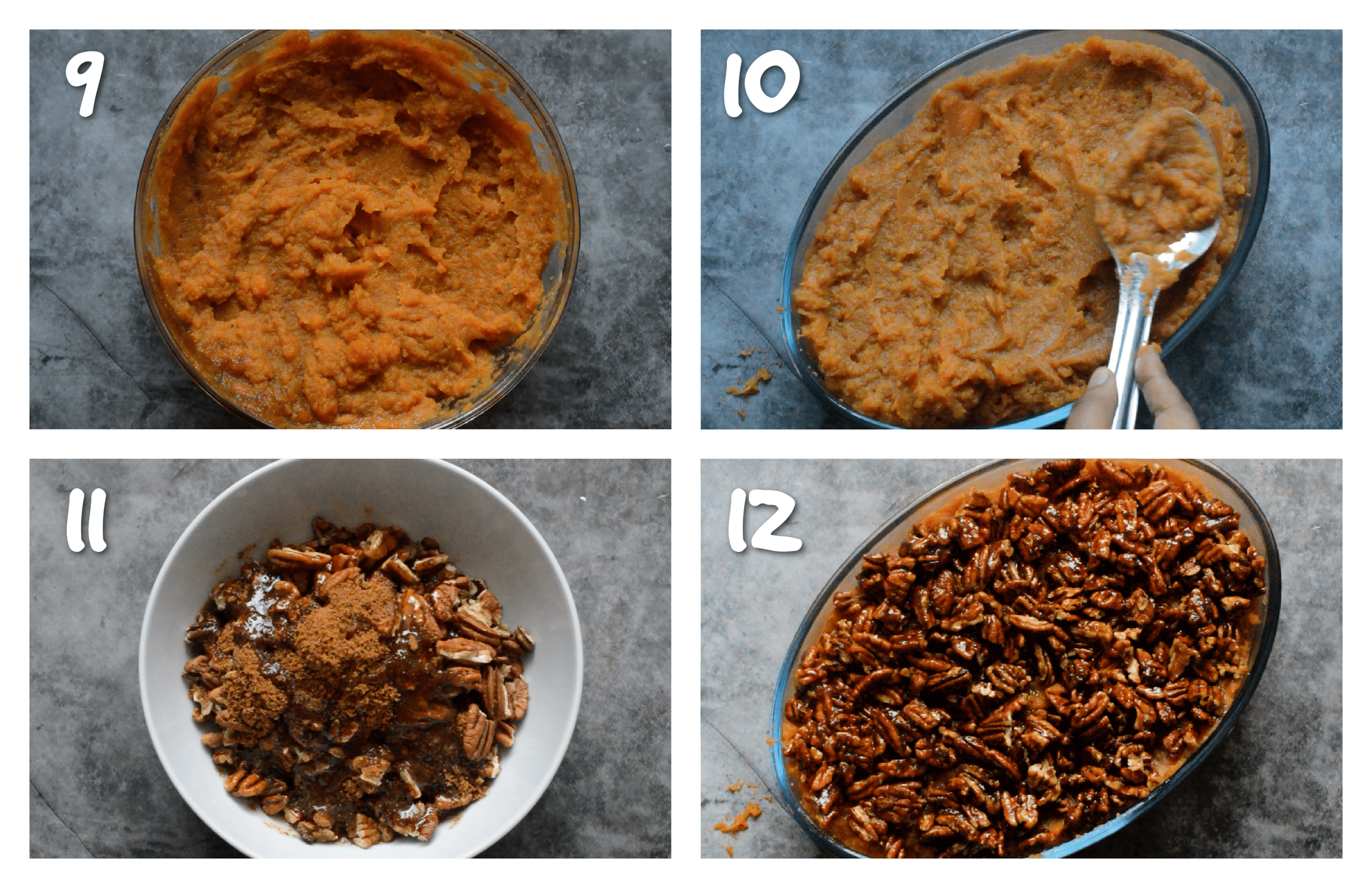 9

10

11

12