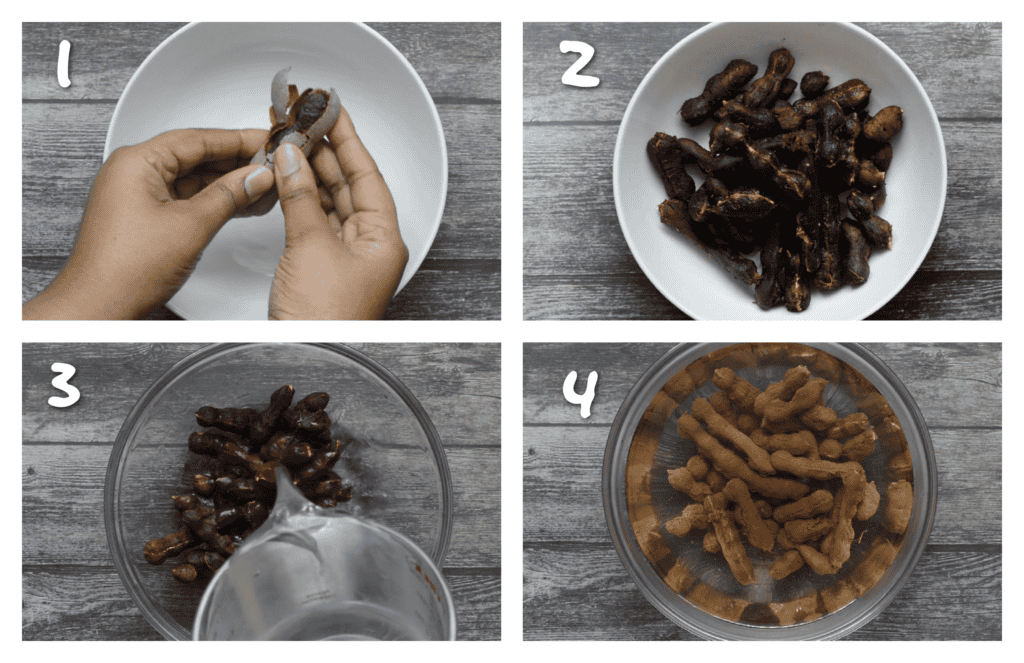 1

2

3

4