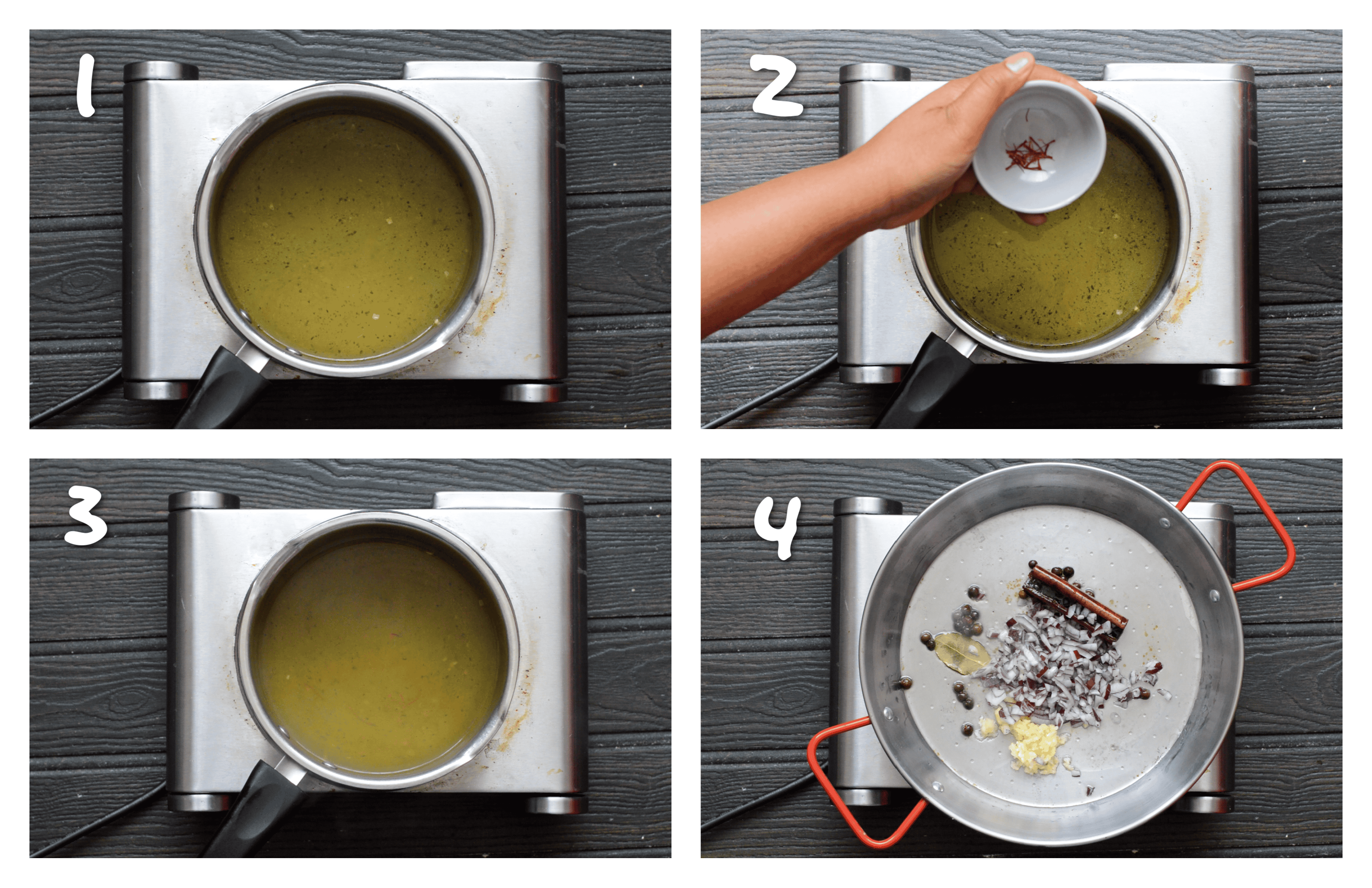 1

2

3

4