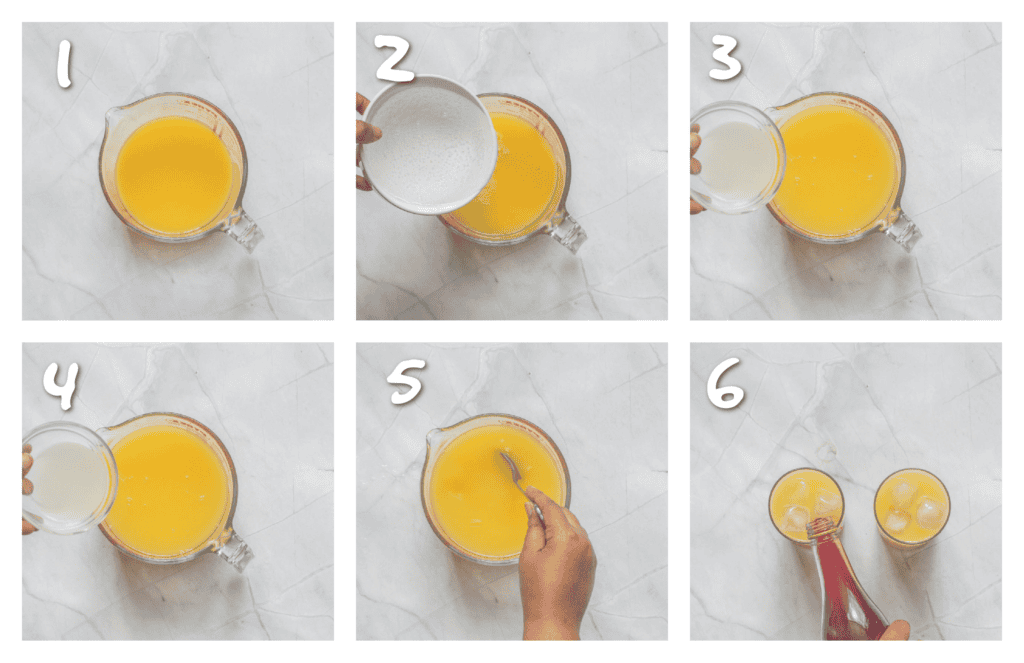 1

2

3

4

5

6