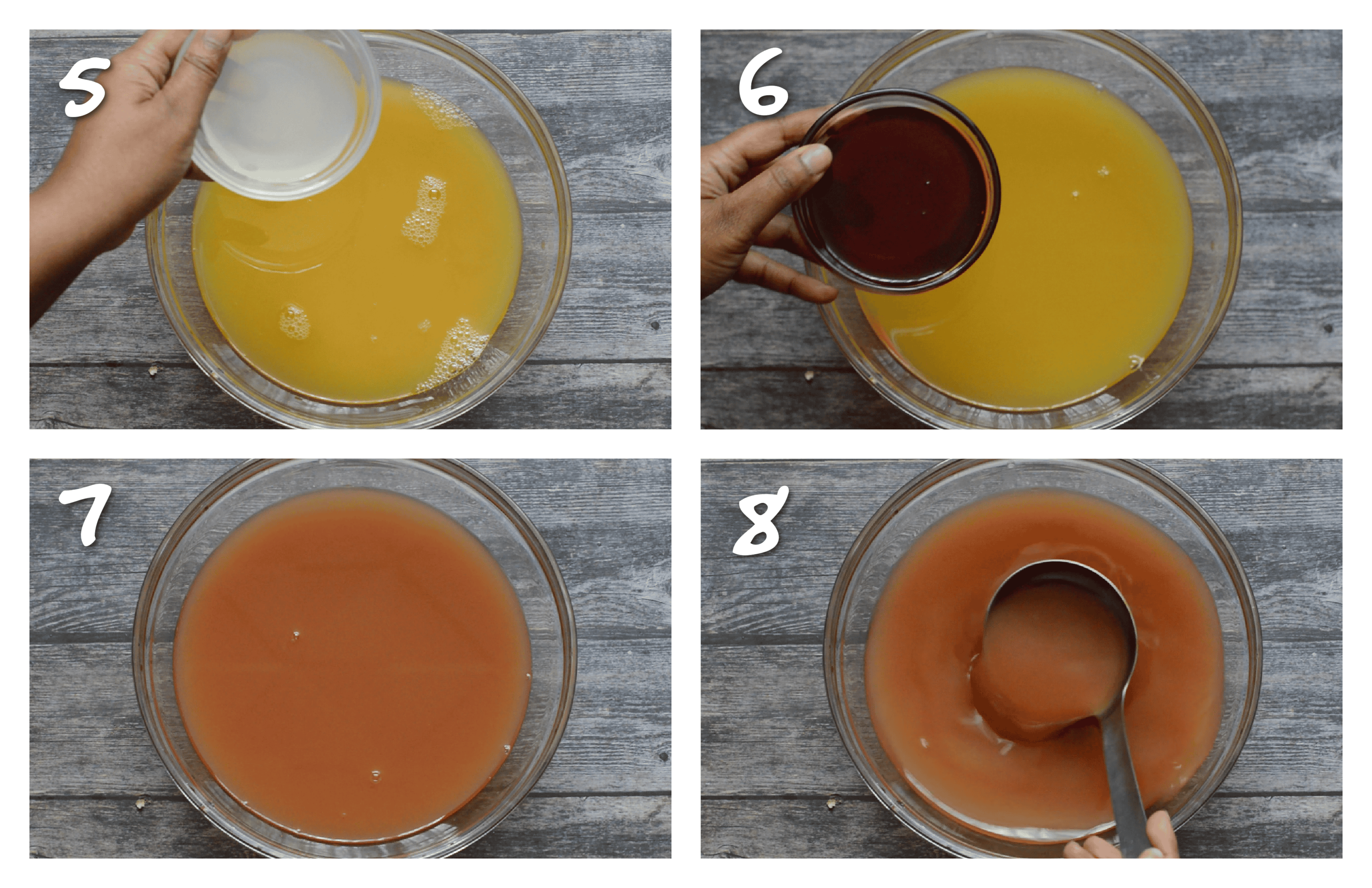 5

6

7

8