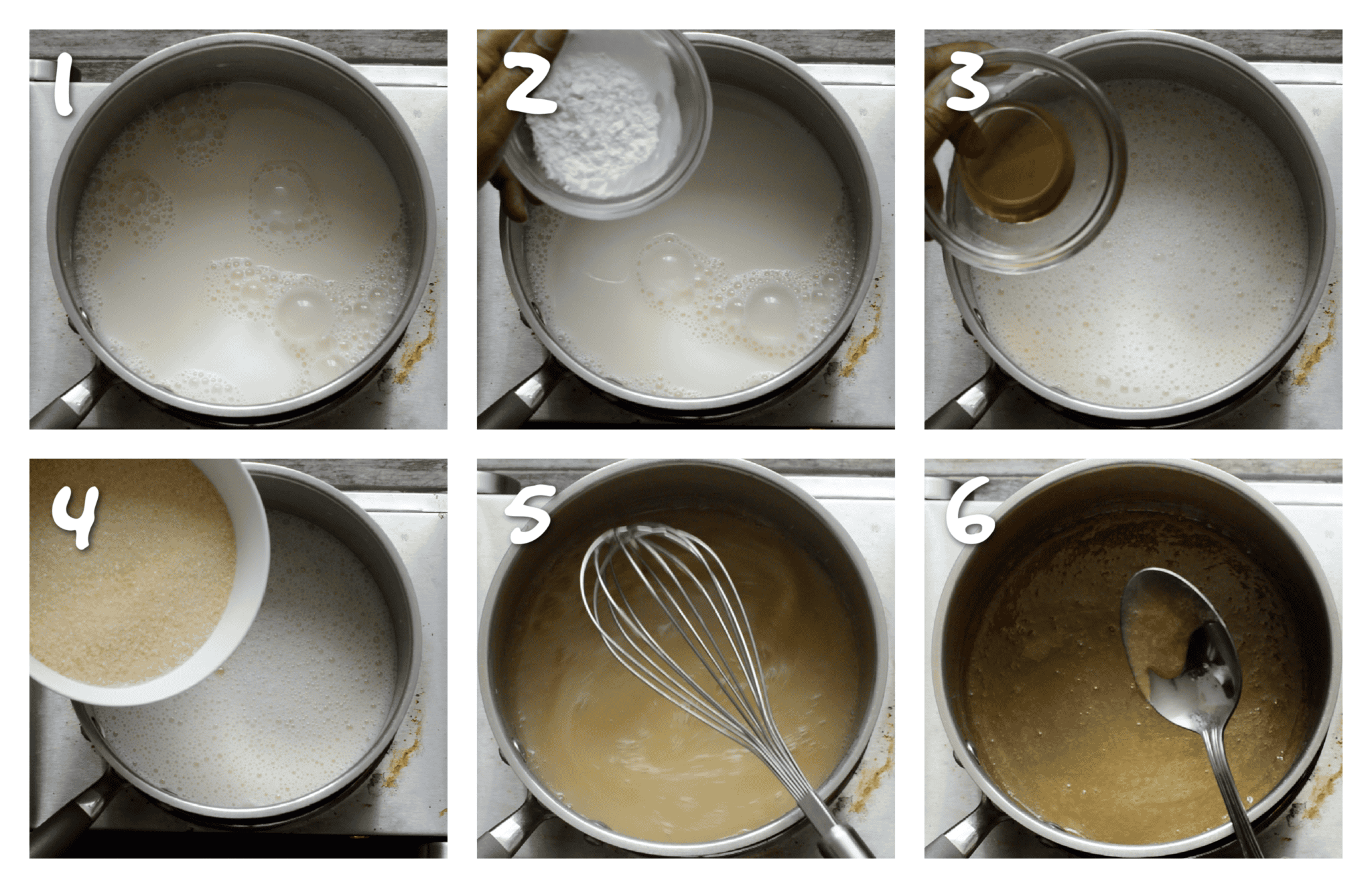 1

2

3

4

5

6