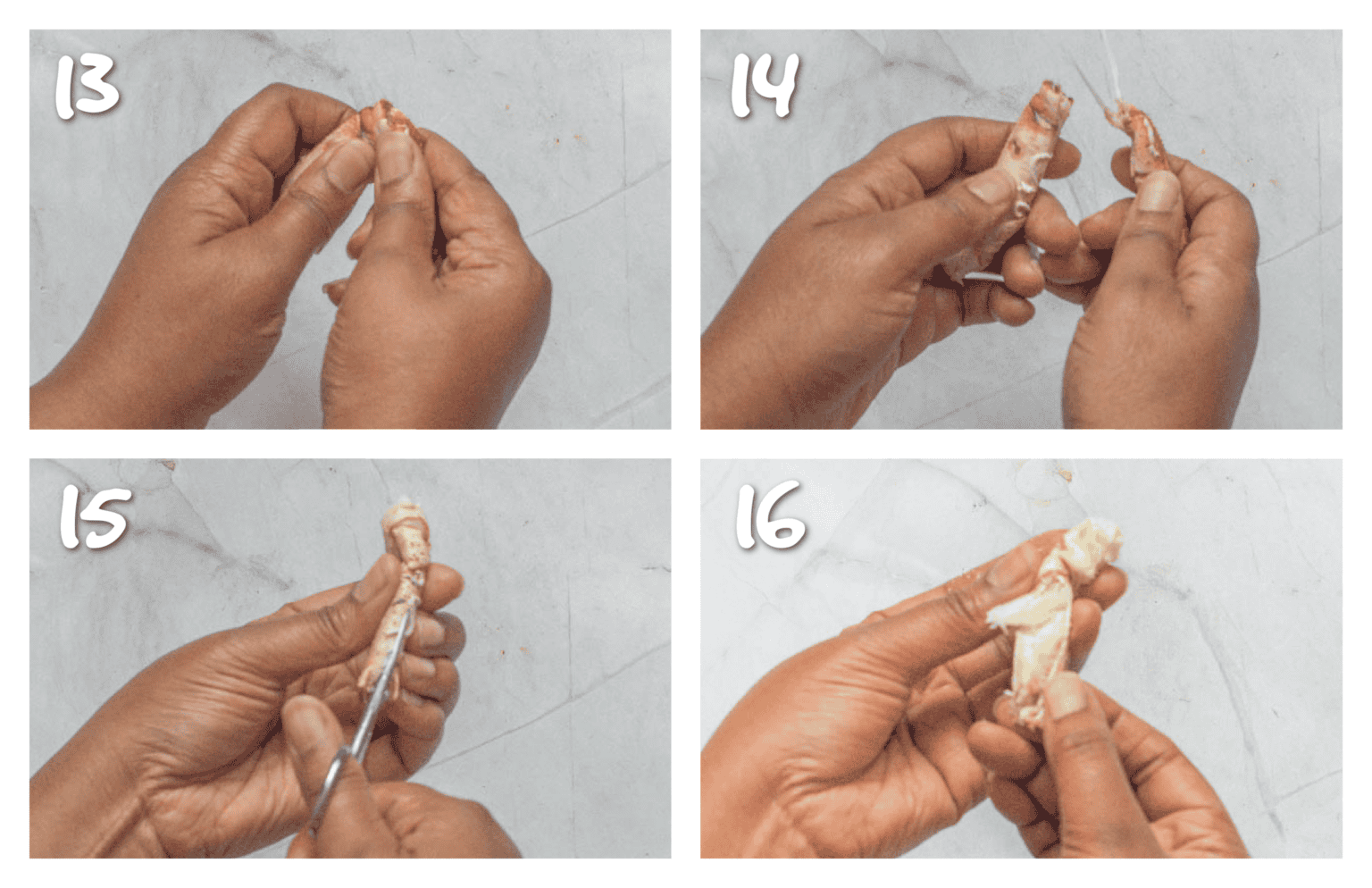 13

14

15

16