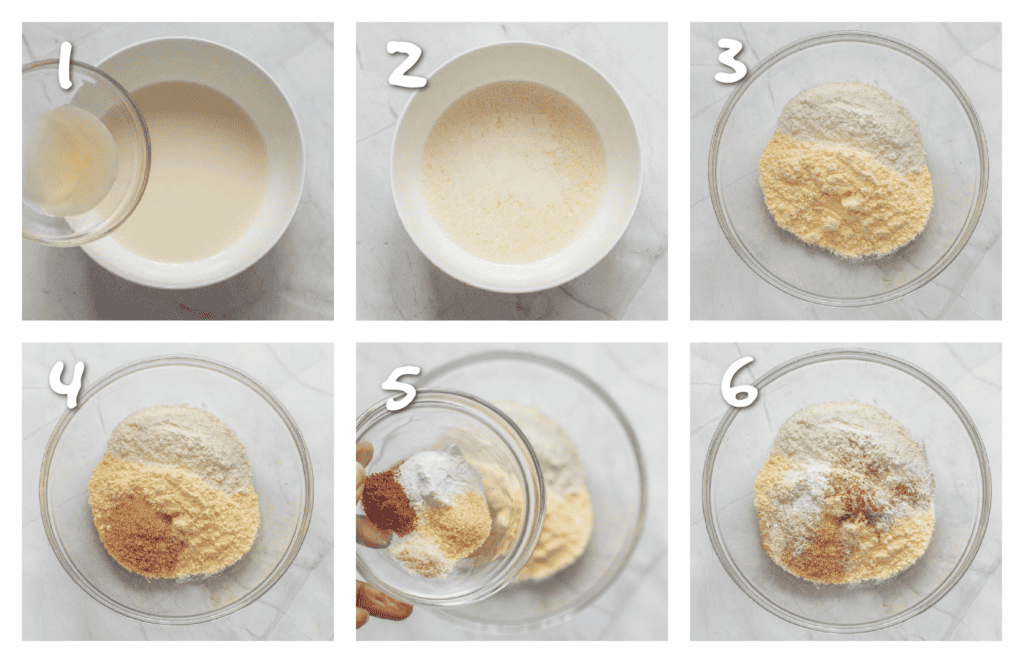 1

2

3

4

5

6