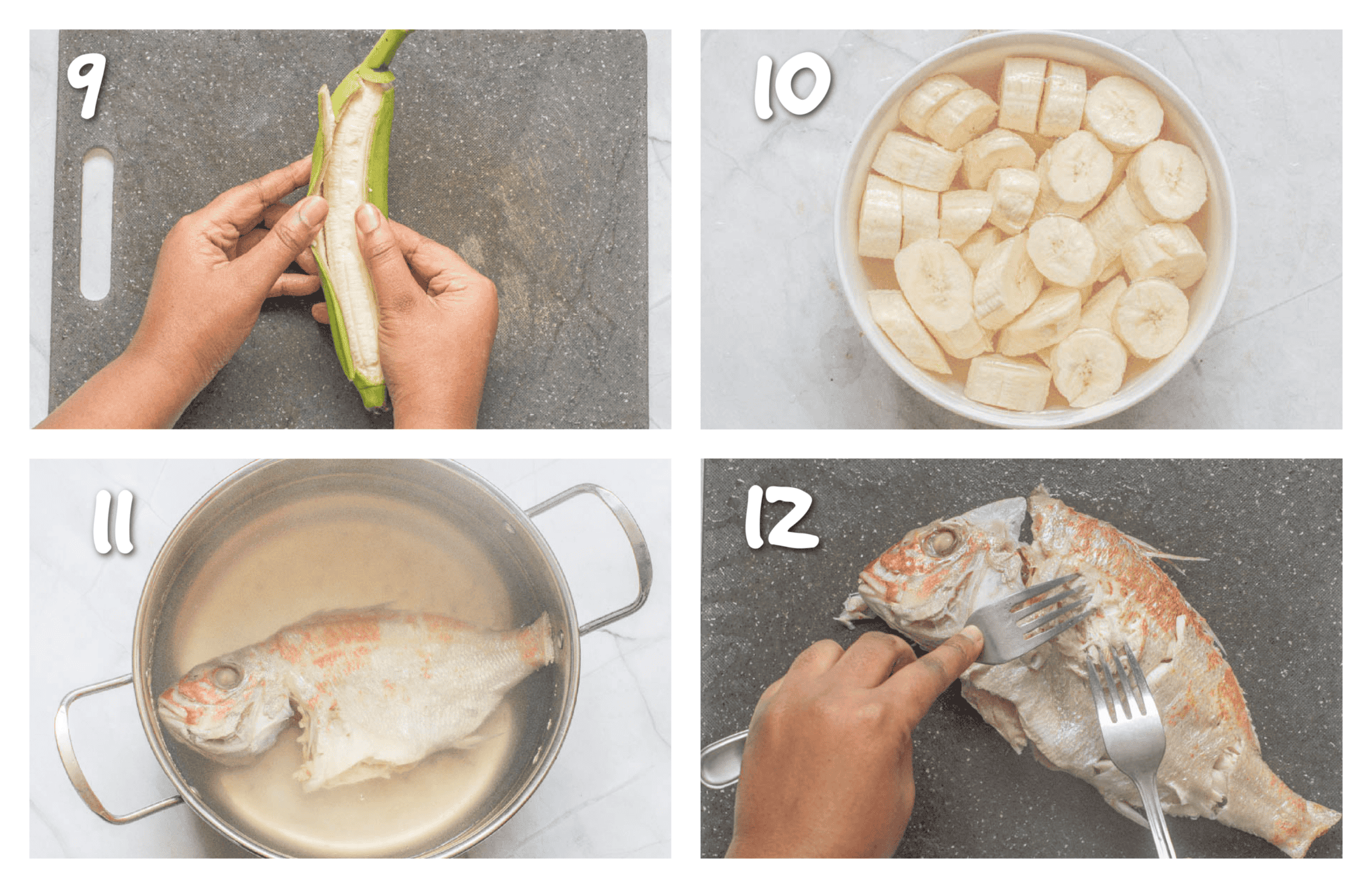 9

10

11

12