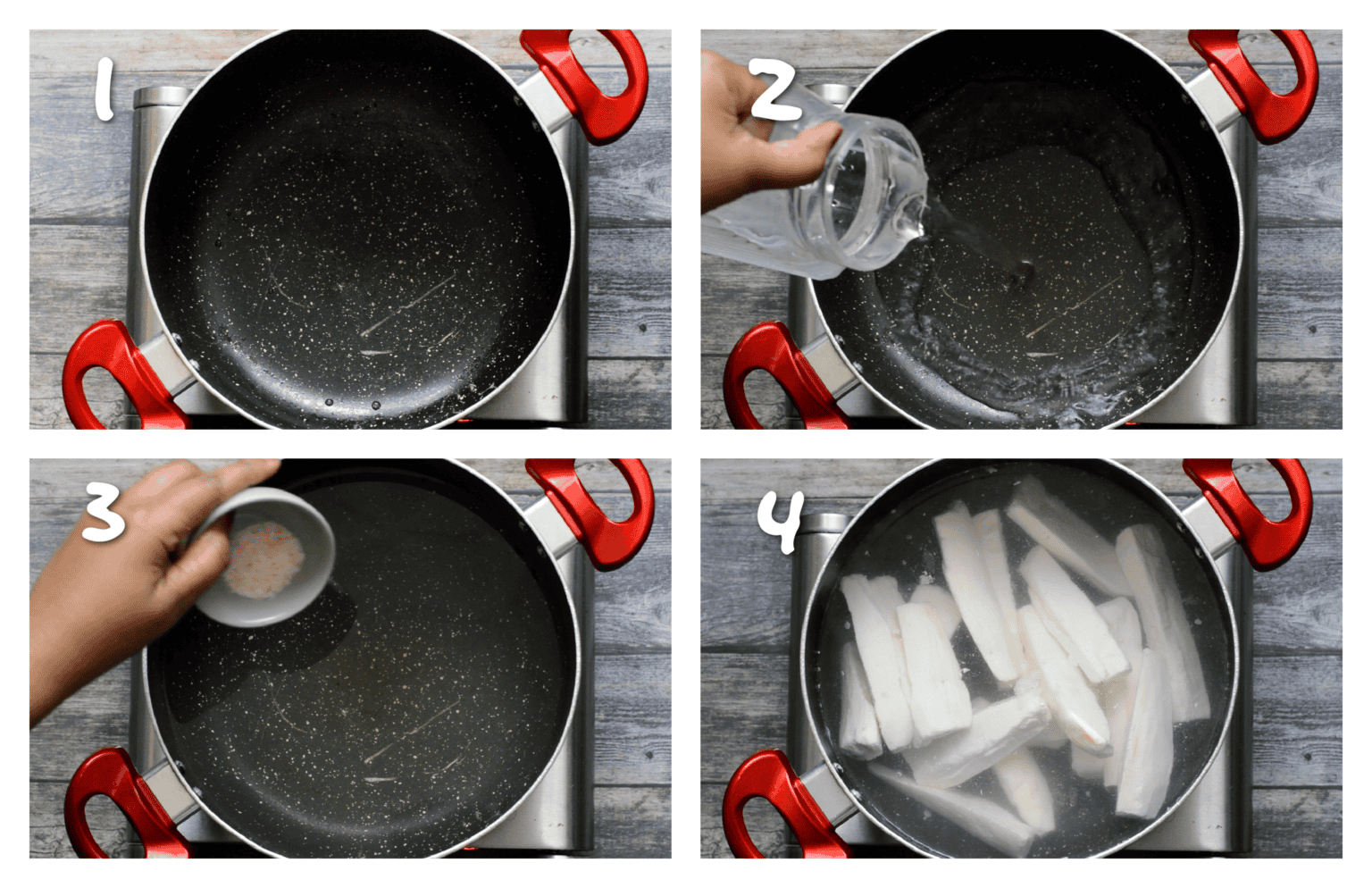 1

2

3

4