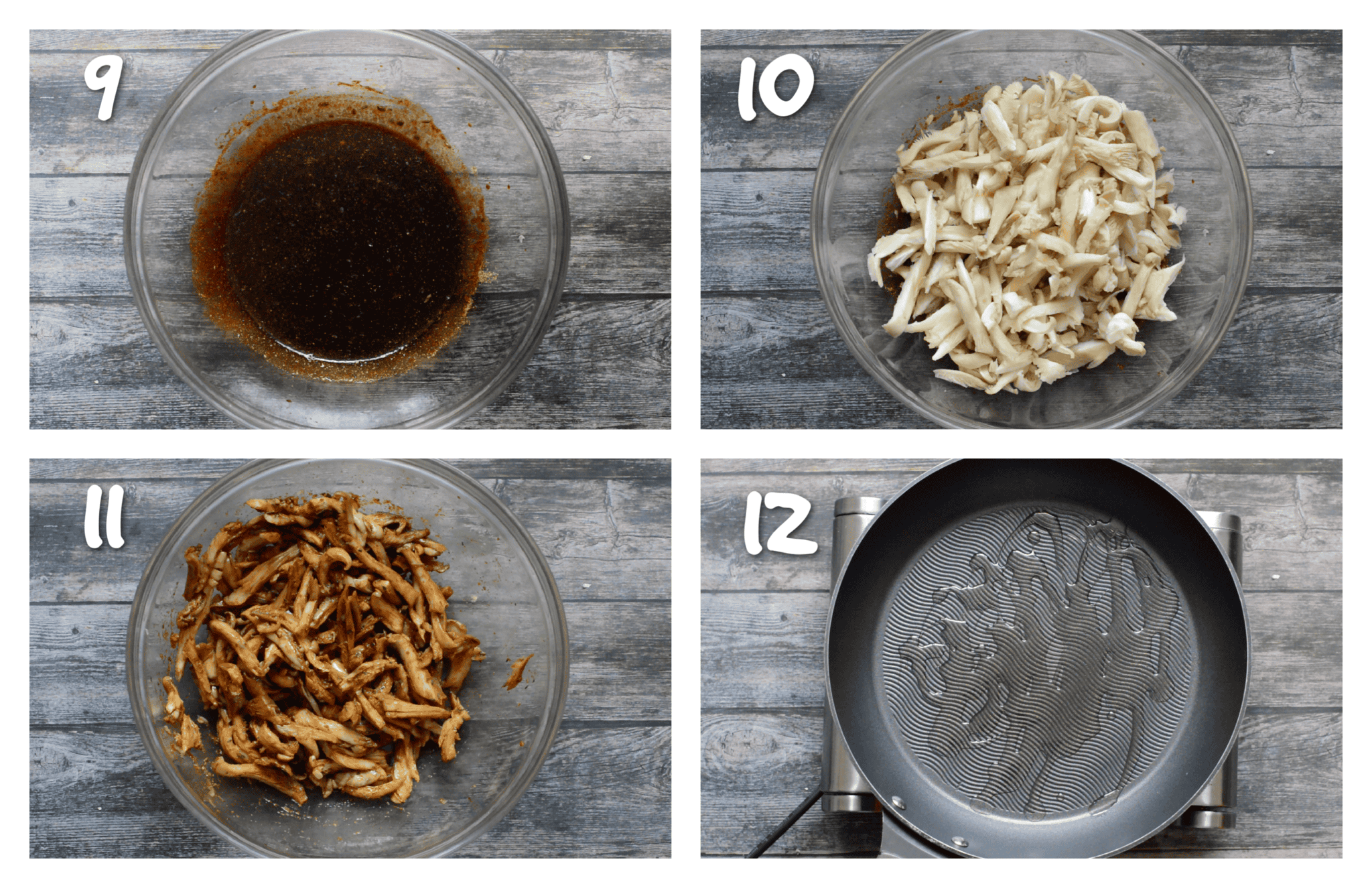 9

10

11

12