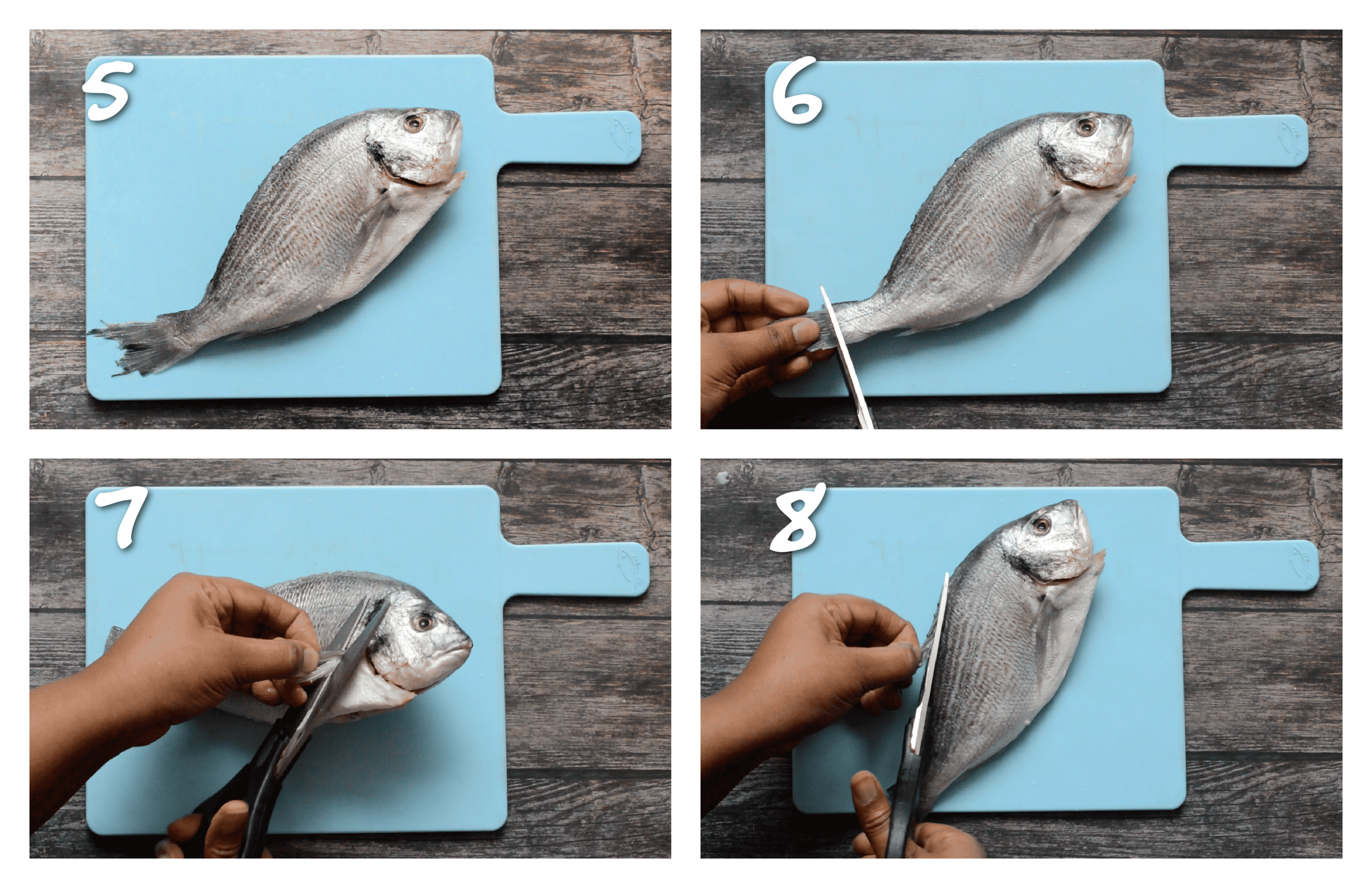 5

6

7

8