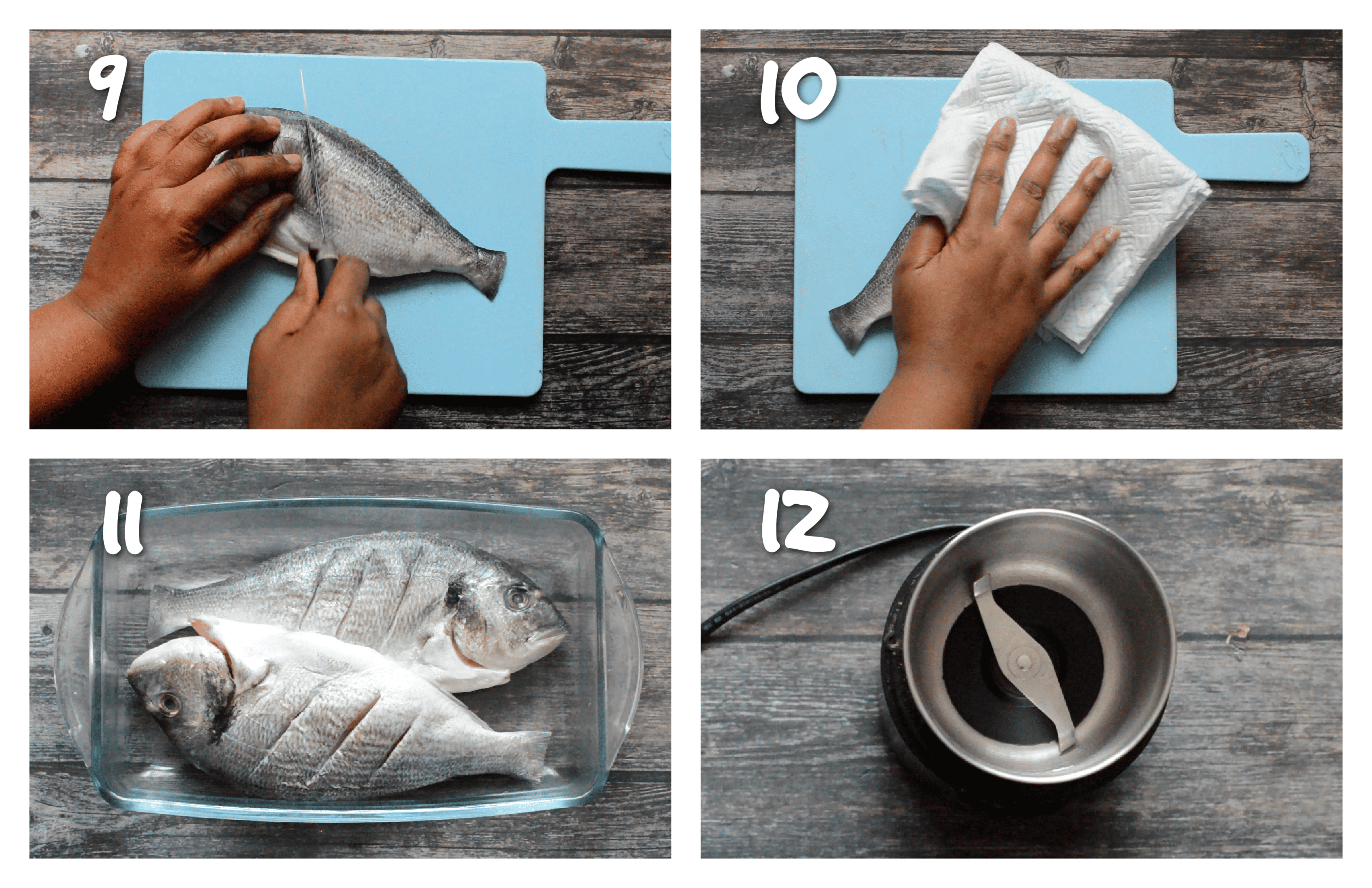 9

10

11

12