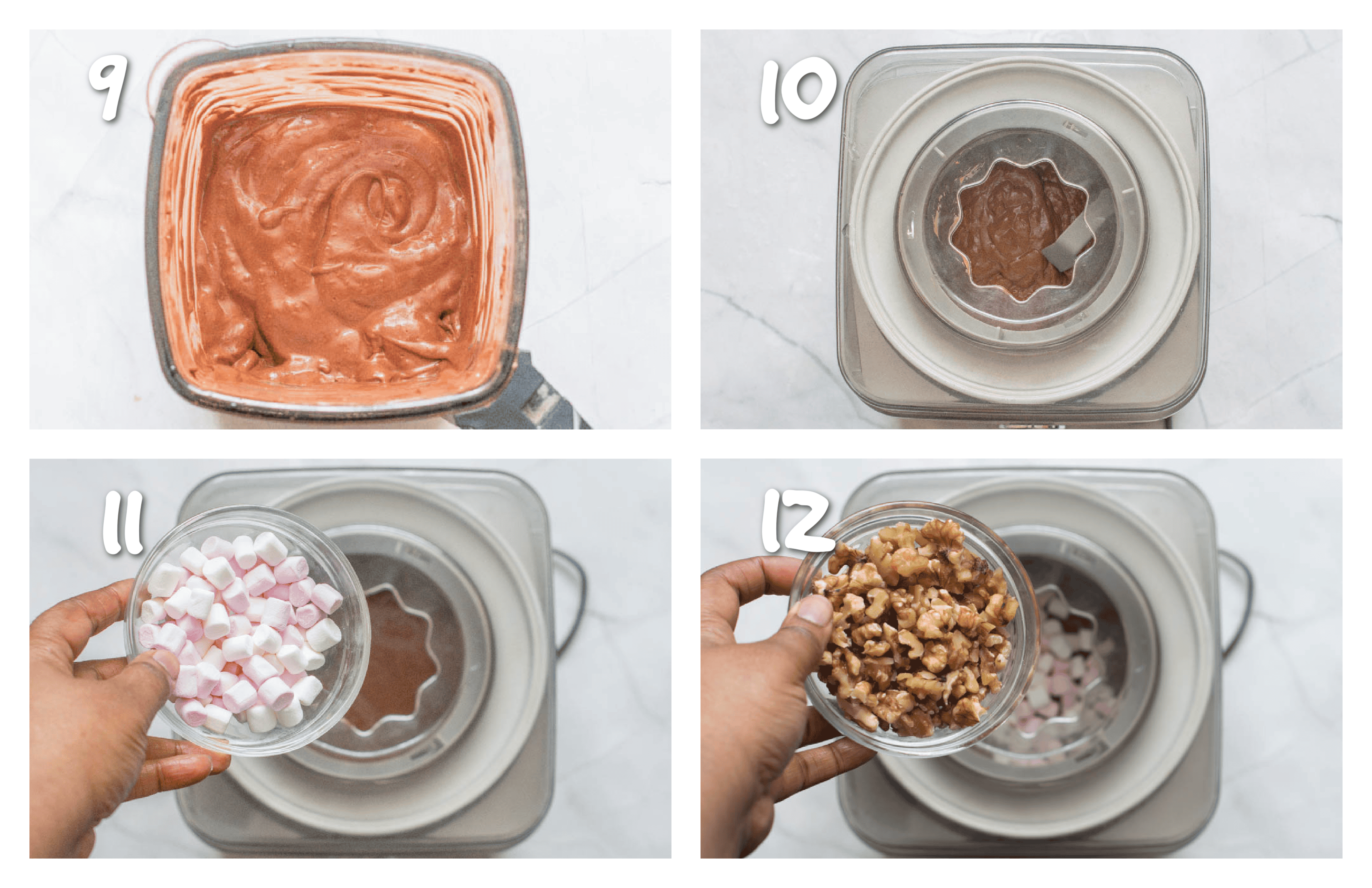 9

10

11

12