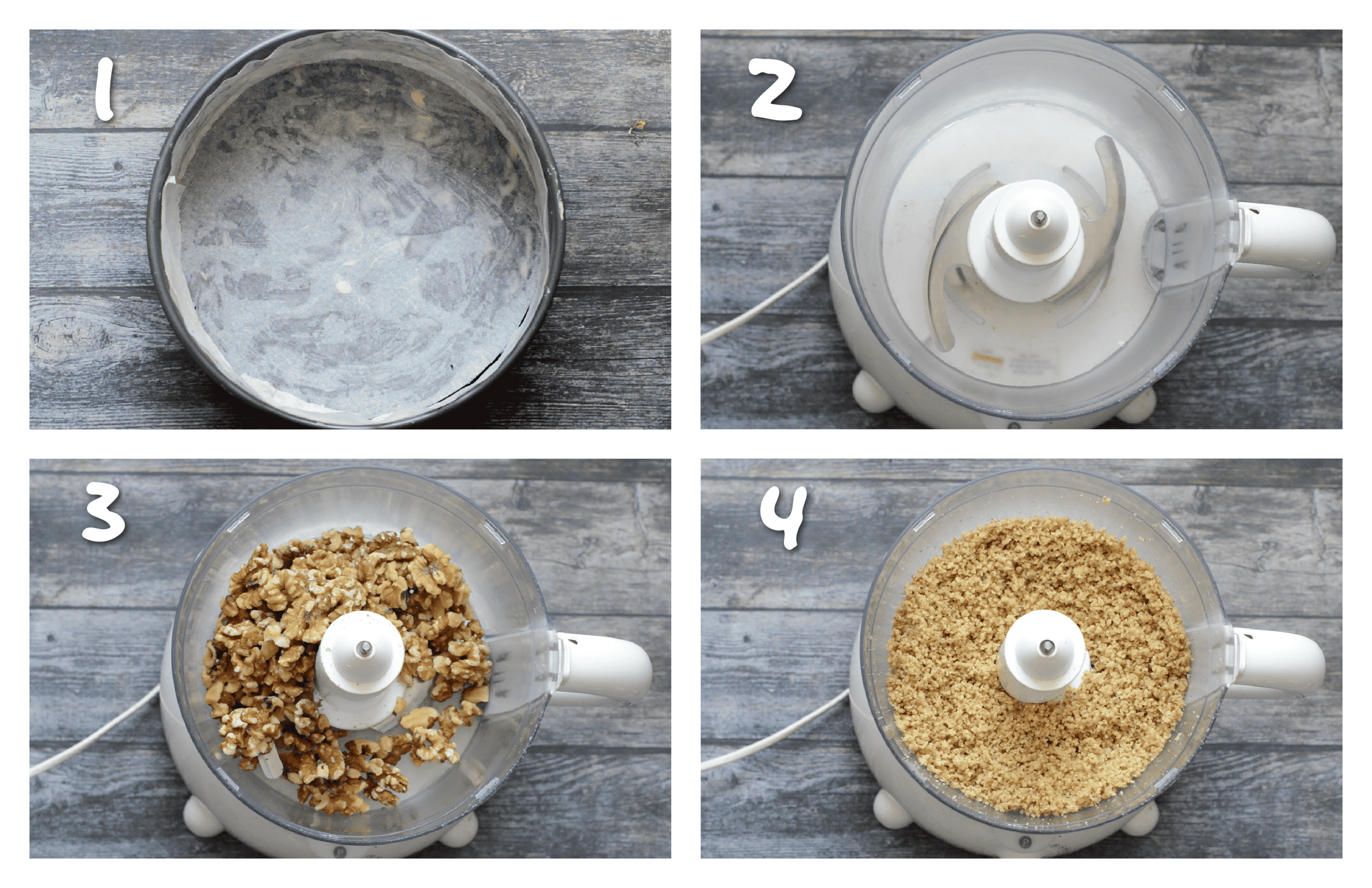 1

2

3

4