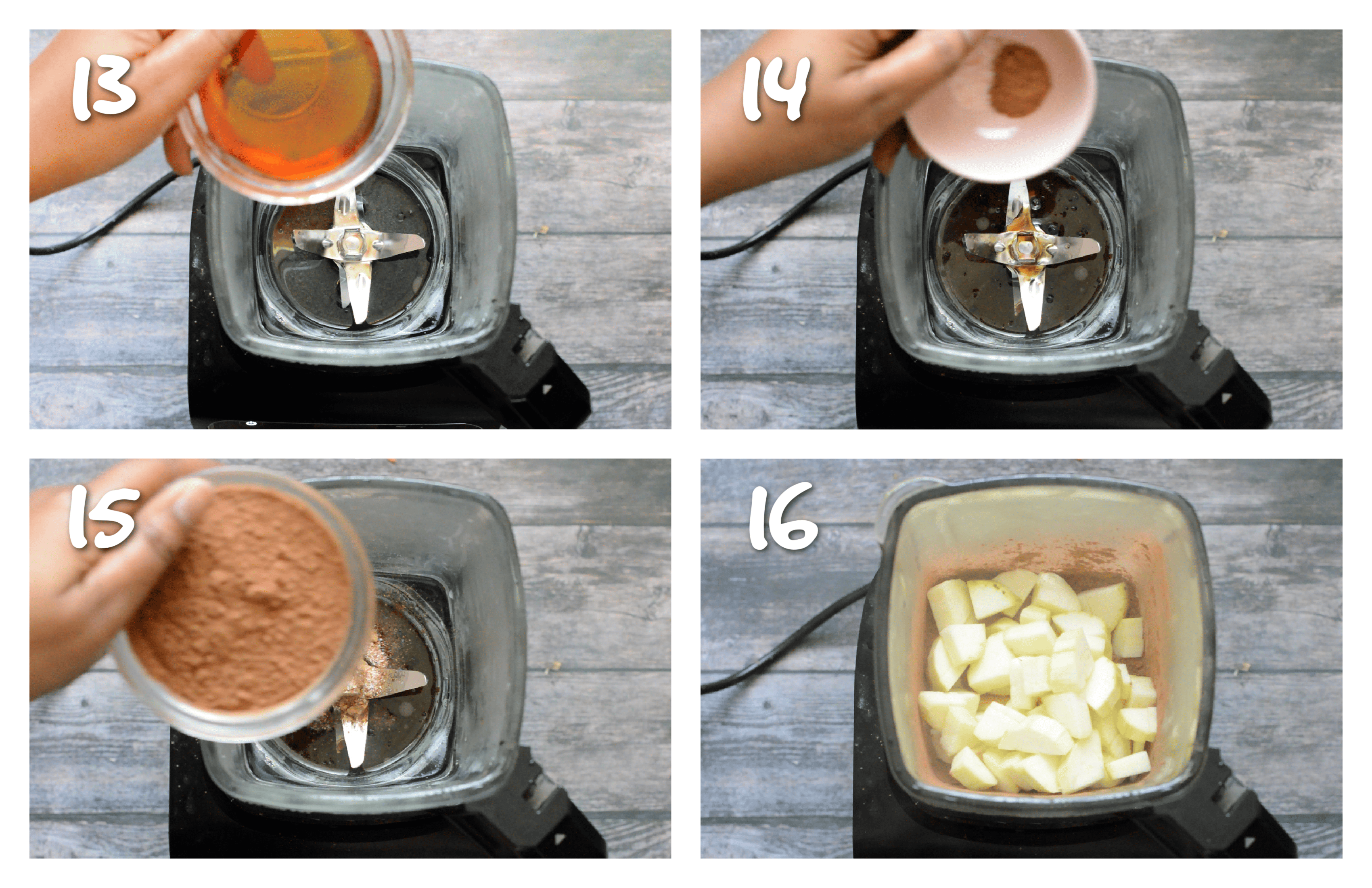 13

14

15

16