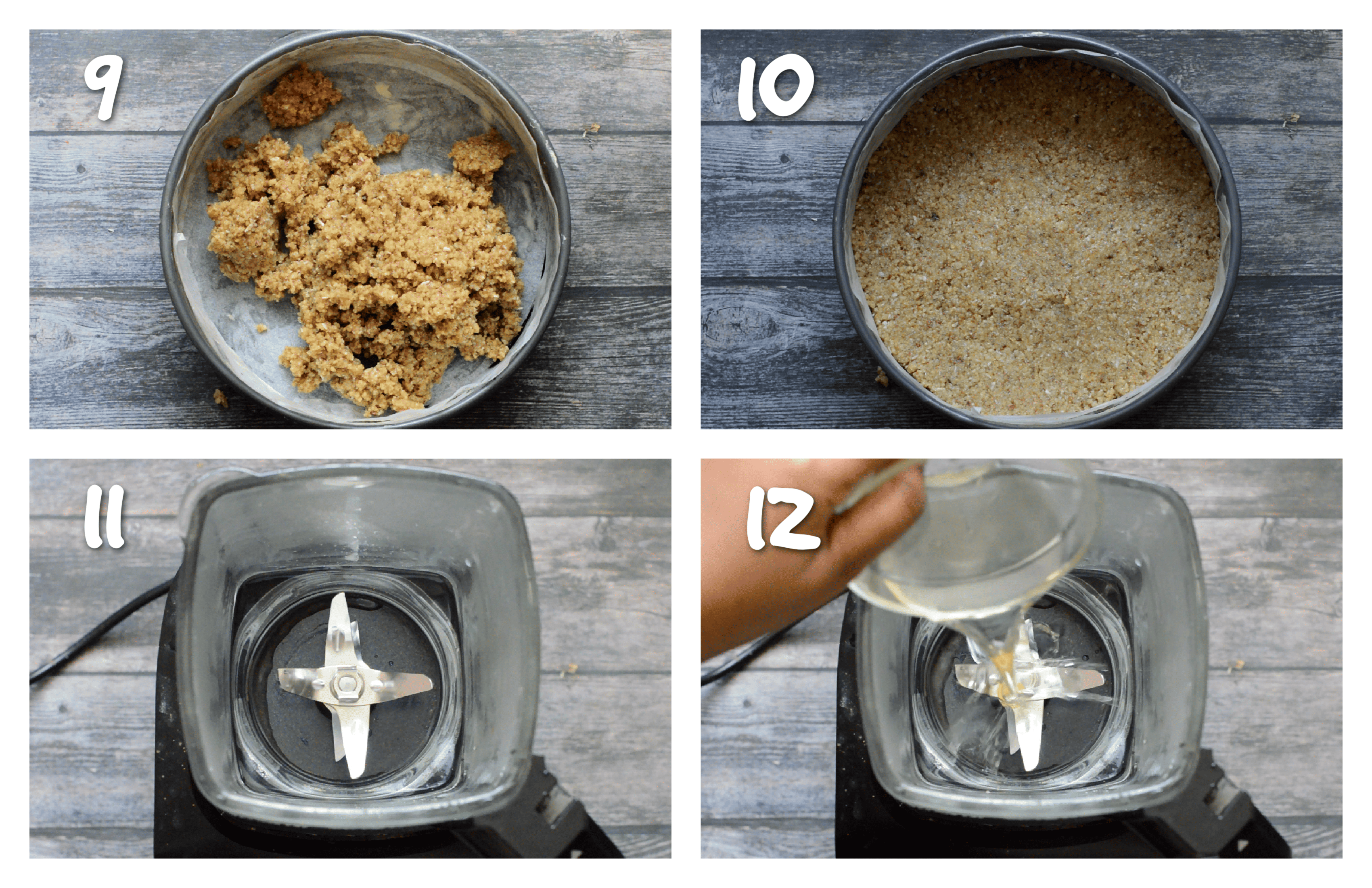 9

10

11

12