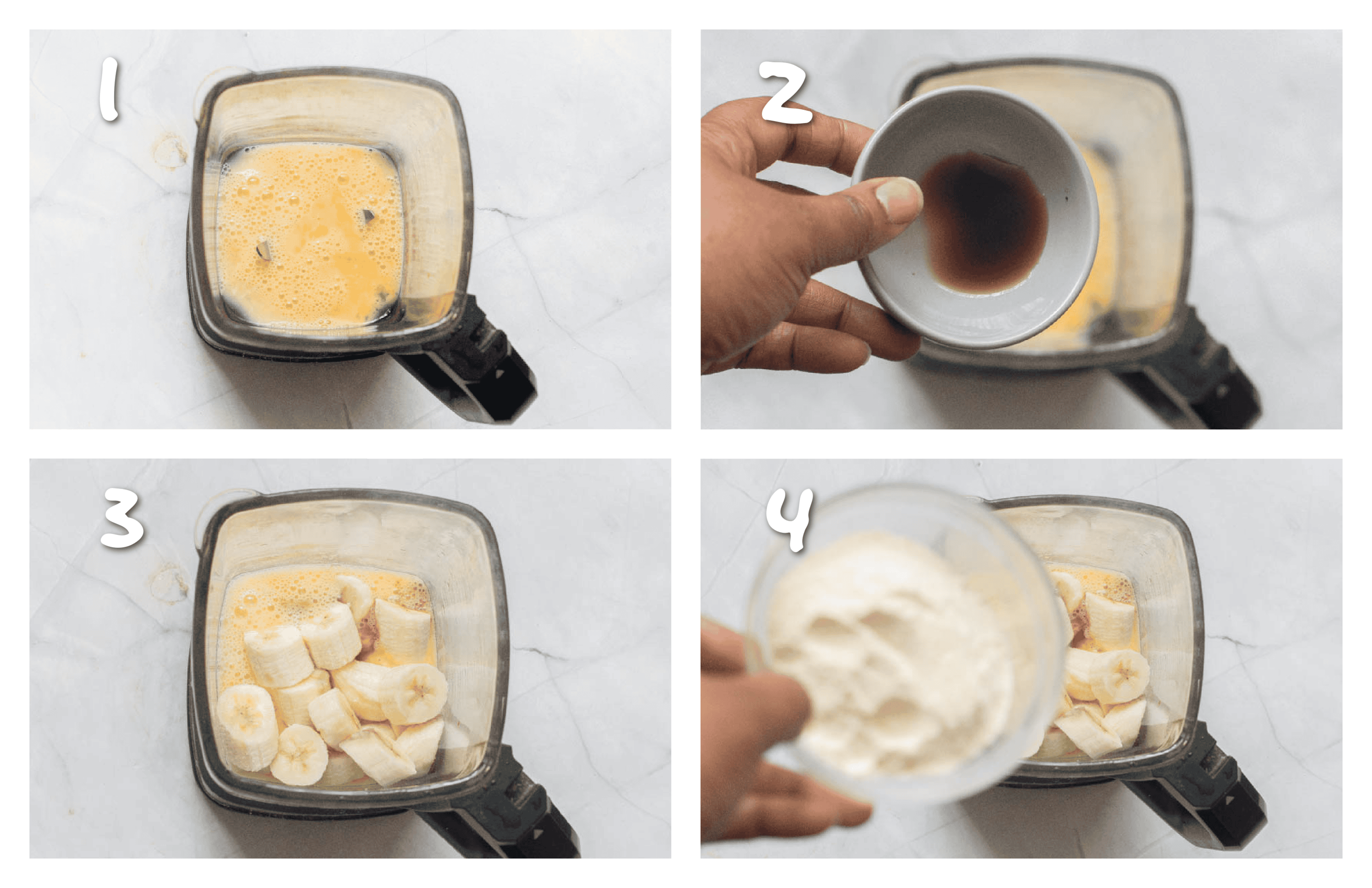 1

2

3

4