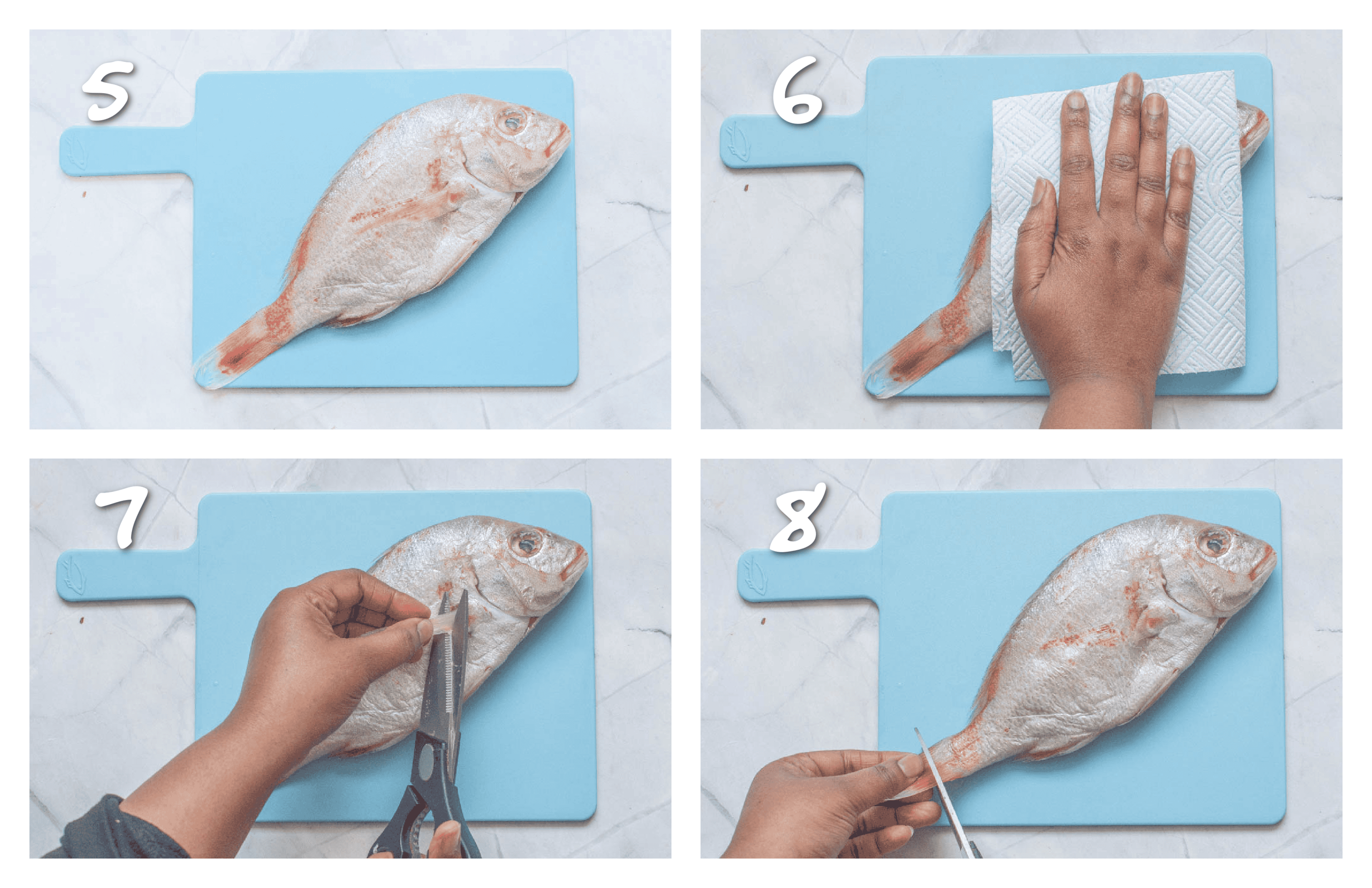 5

6

7

8