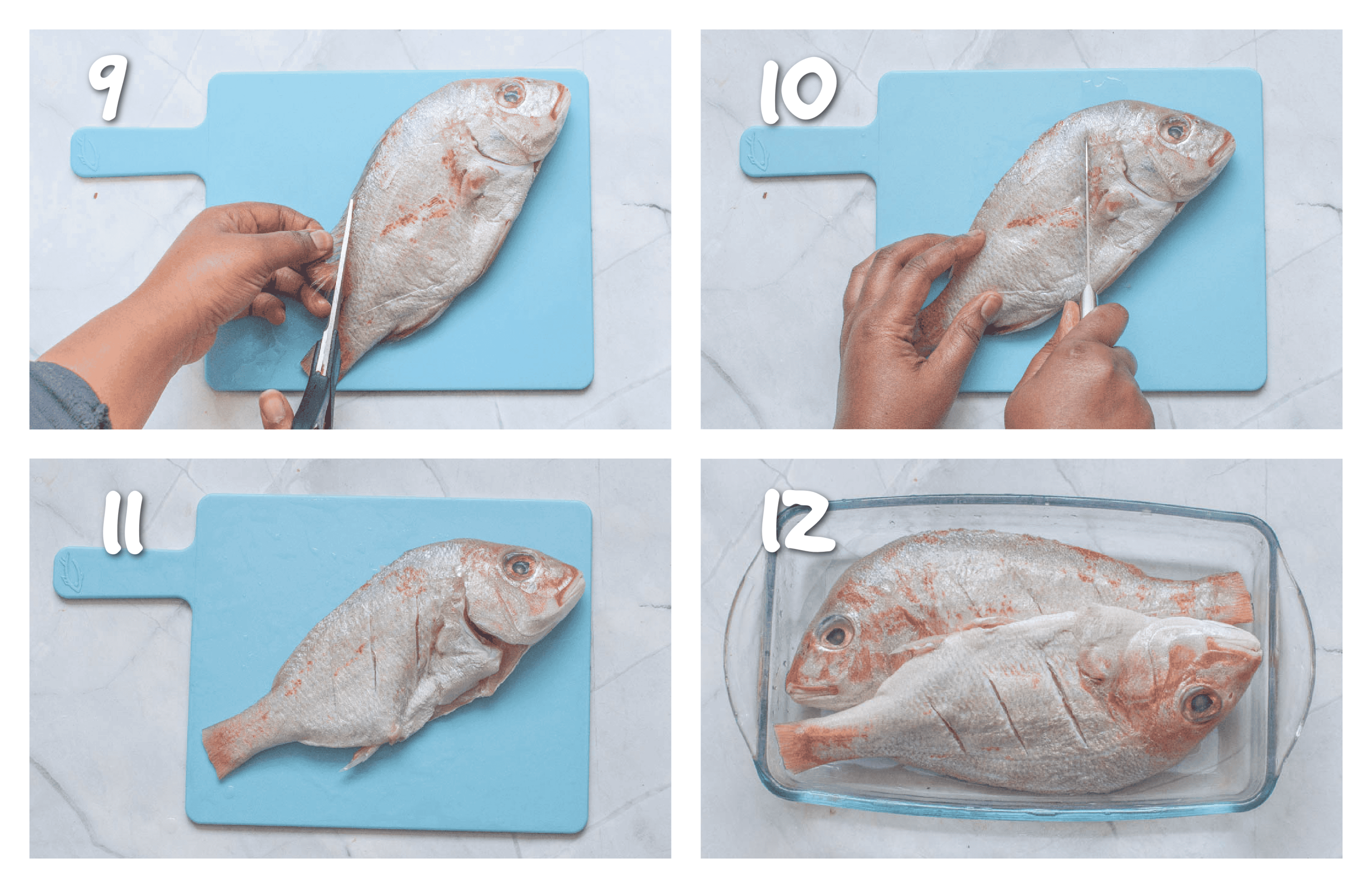 9

10

11

12