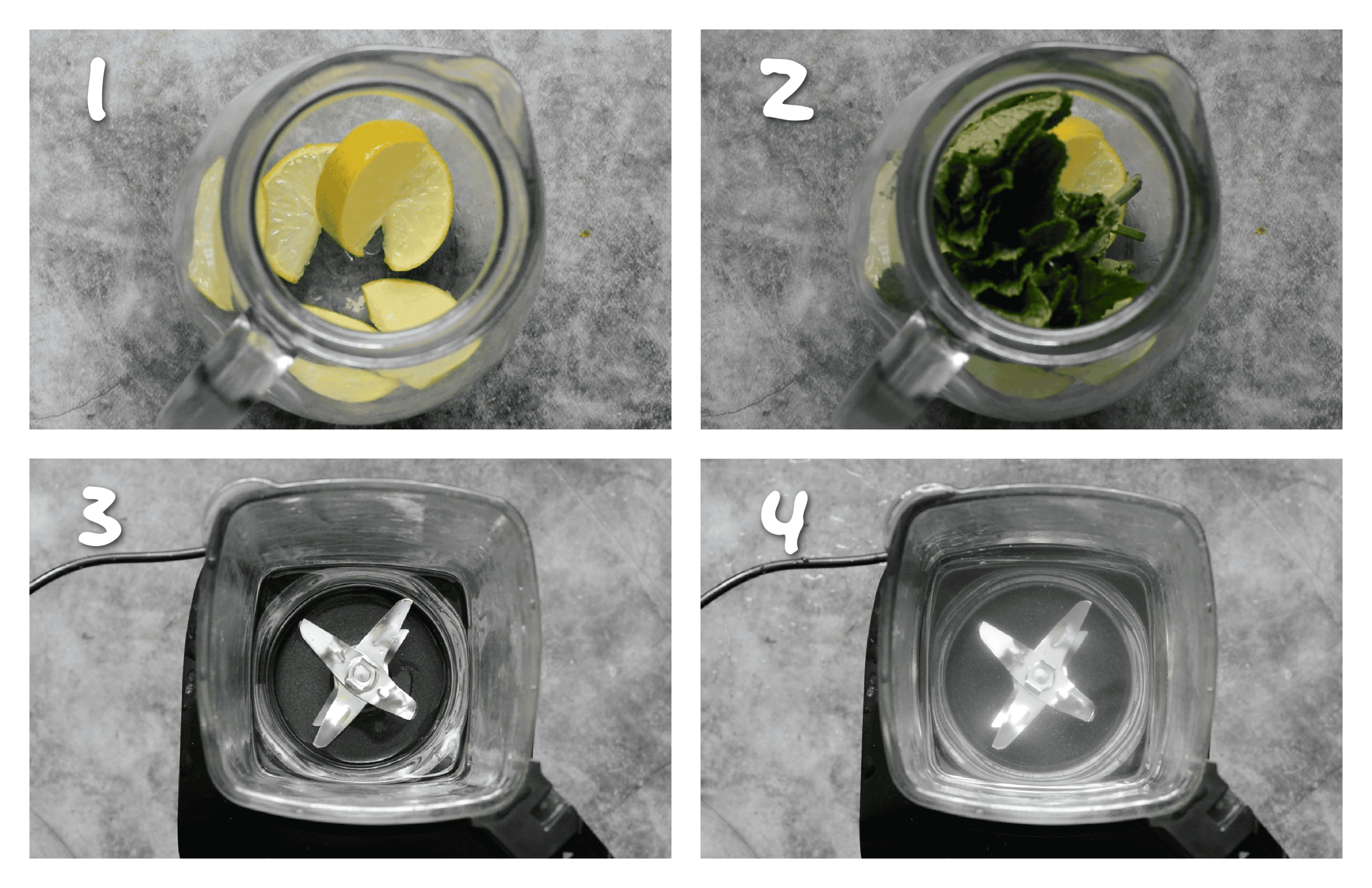 1

2

3

4