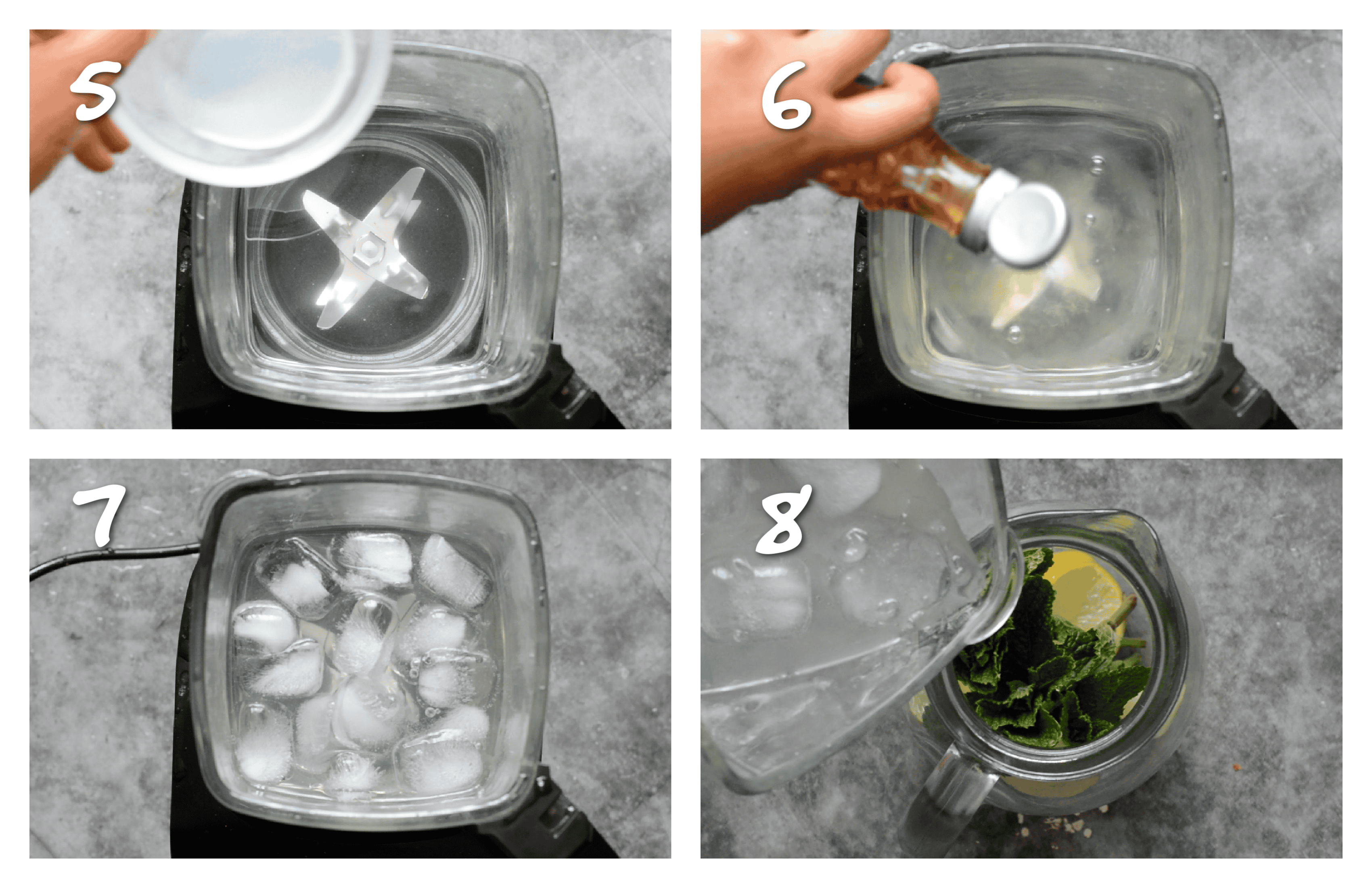 5

6

7

8