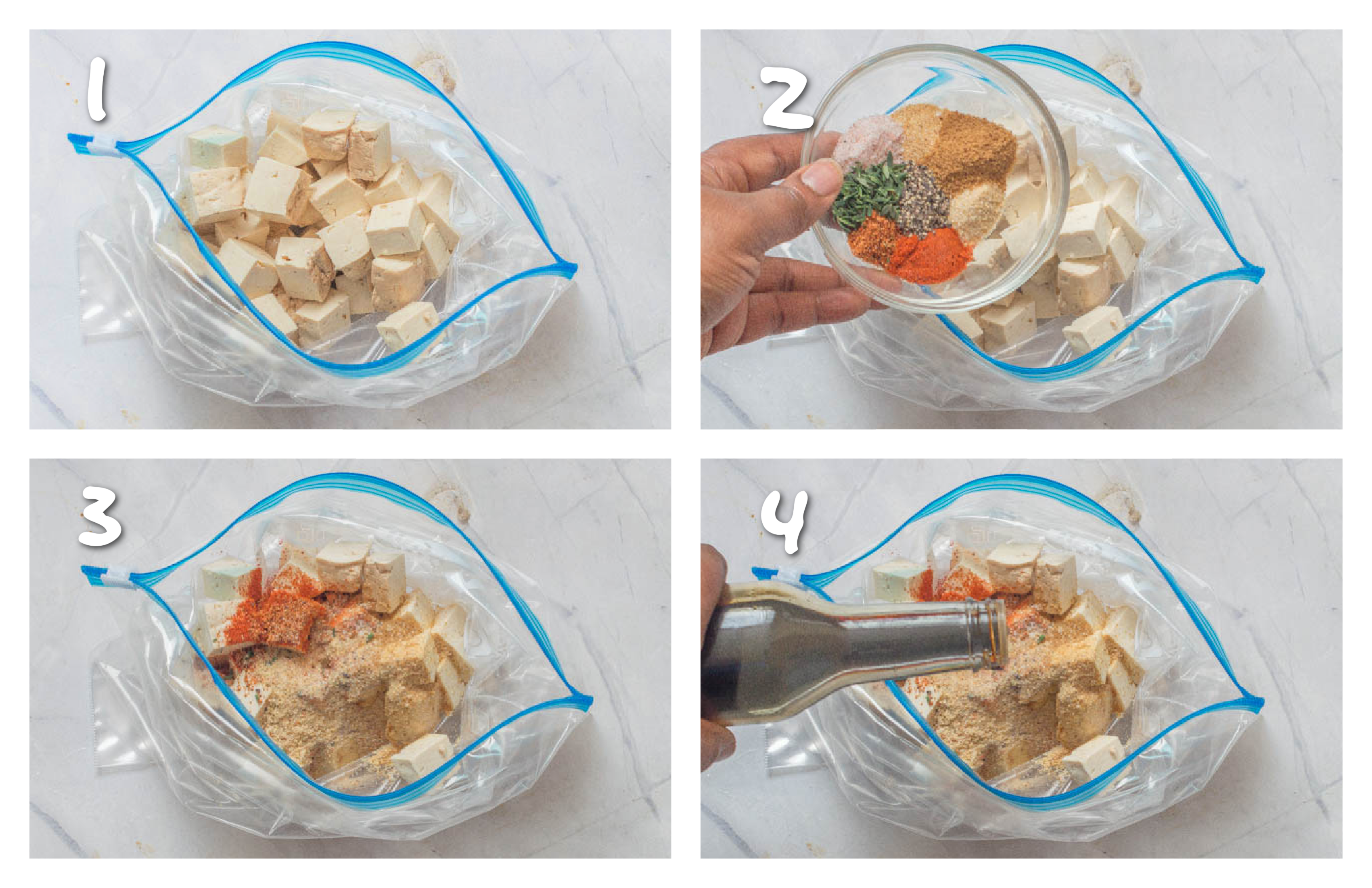 1

2

3

4