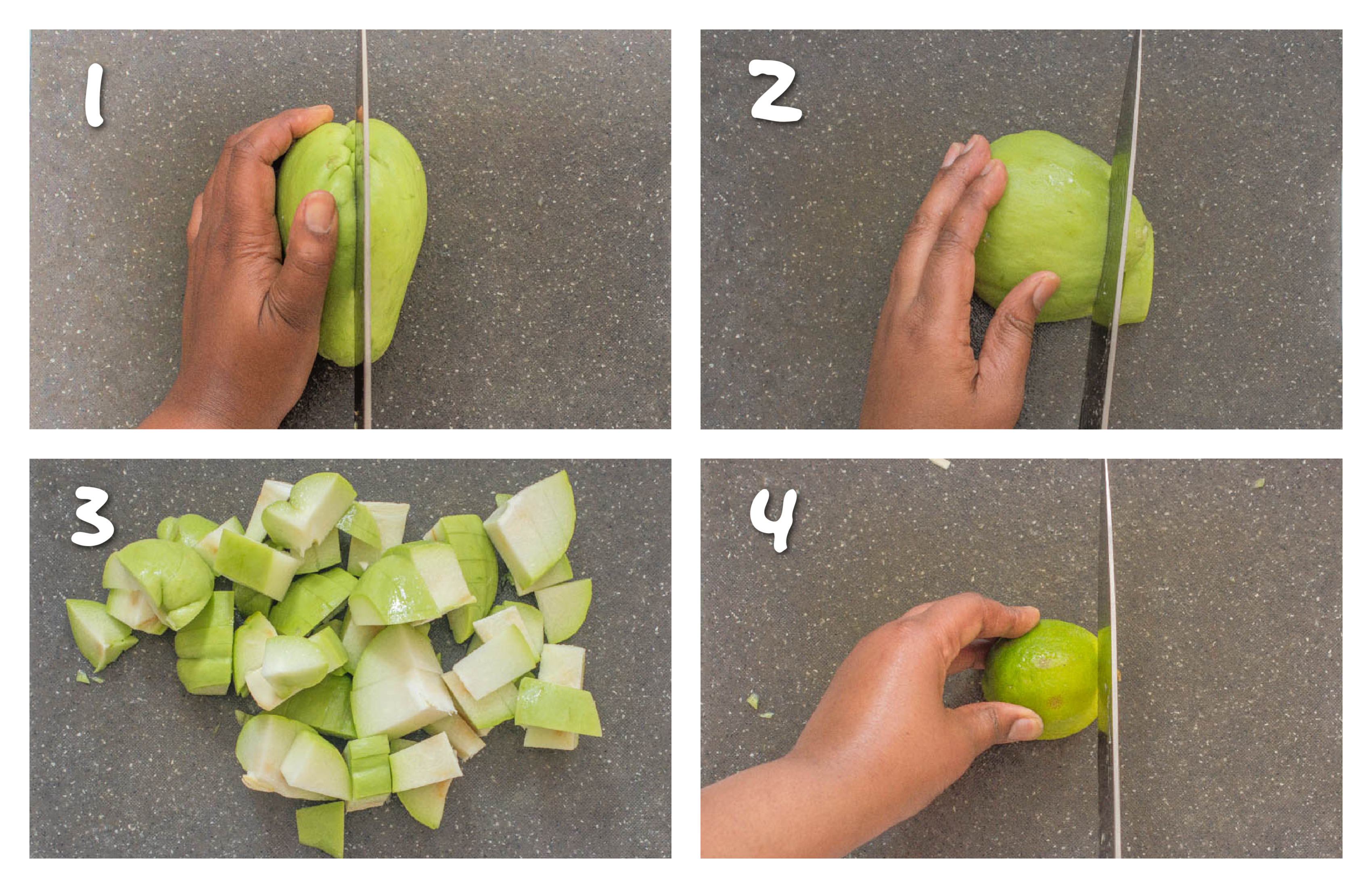 1

2

3

4