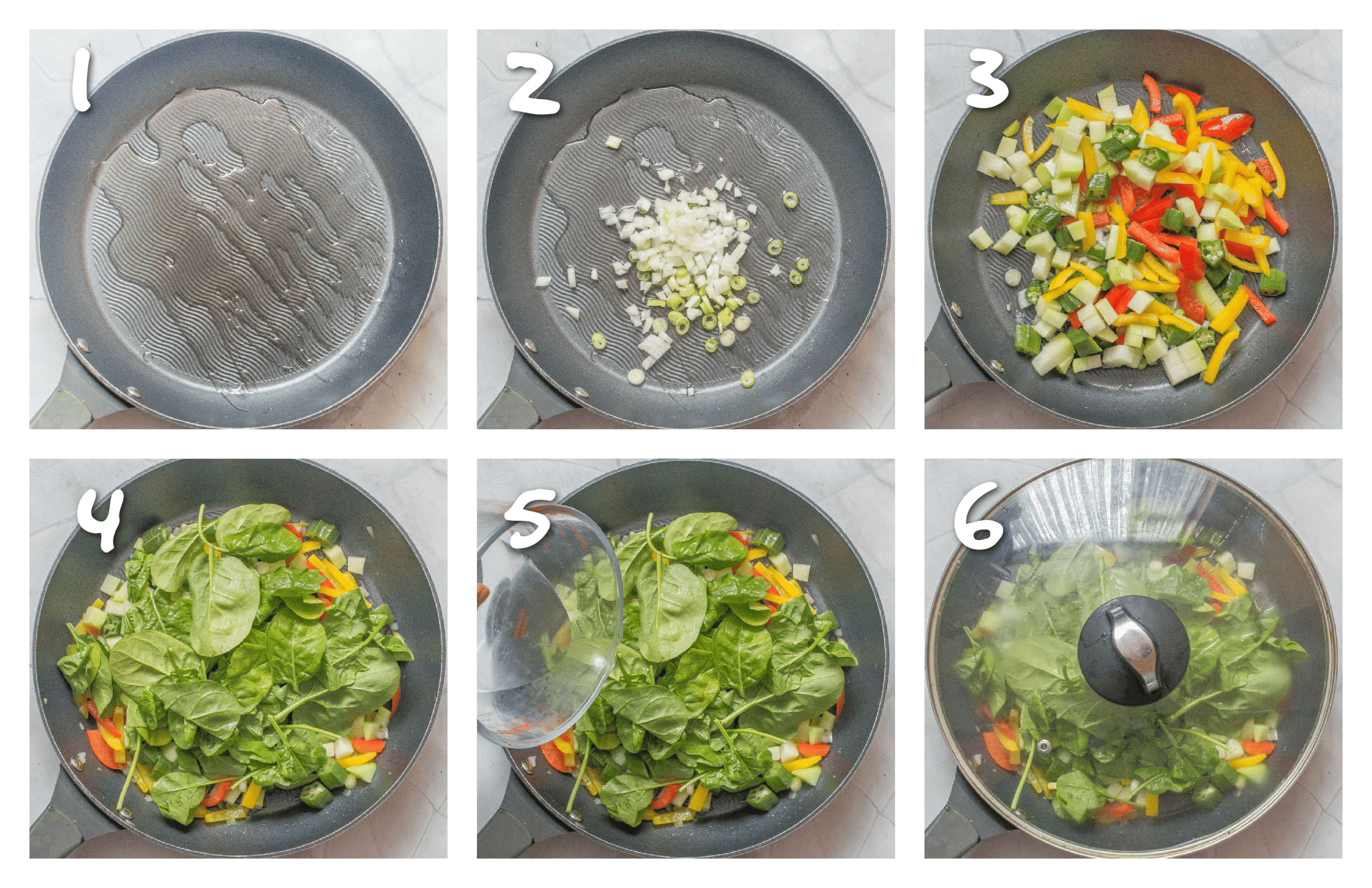 1
2
3
4
5
6