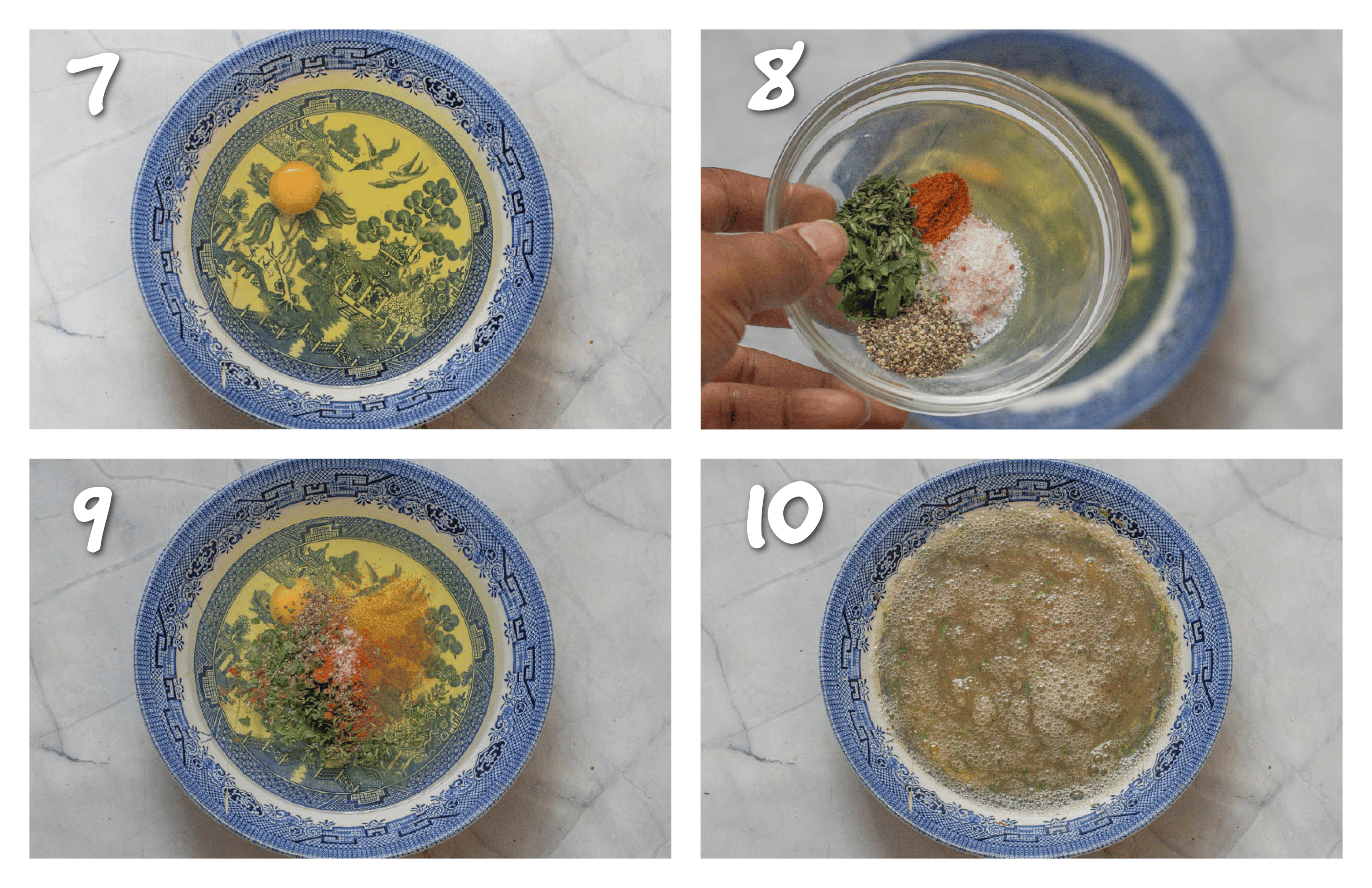 7

8

9

10