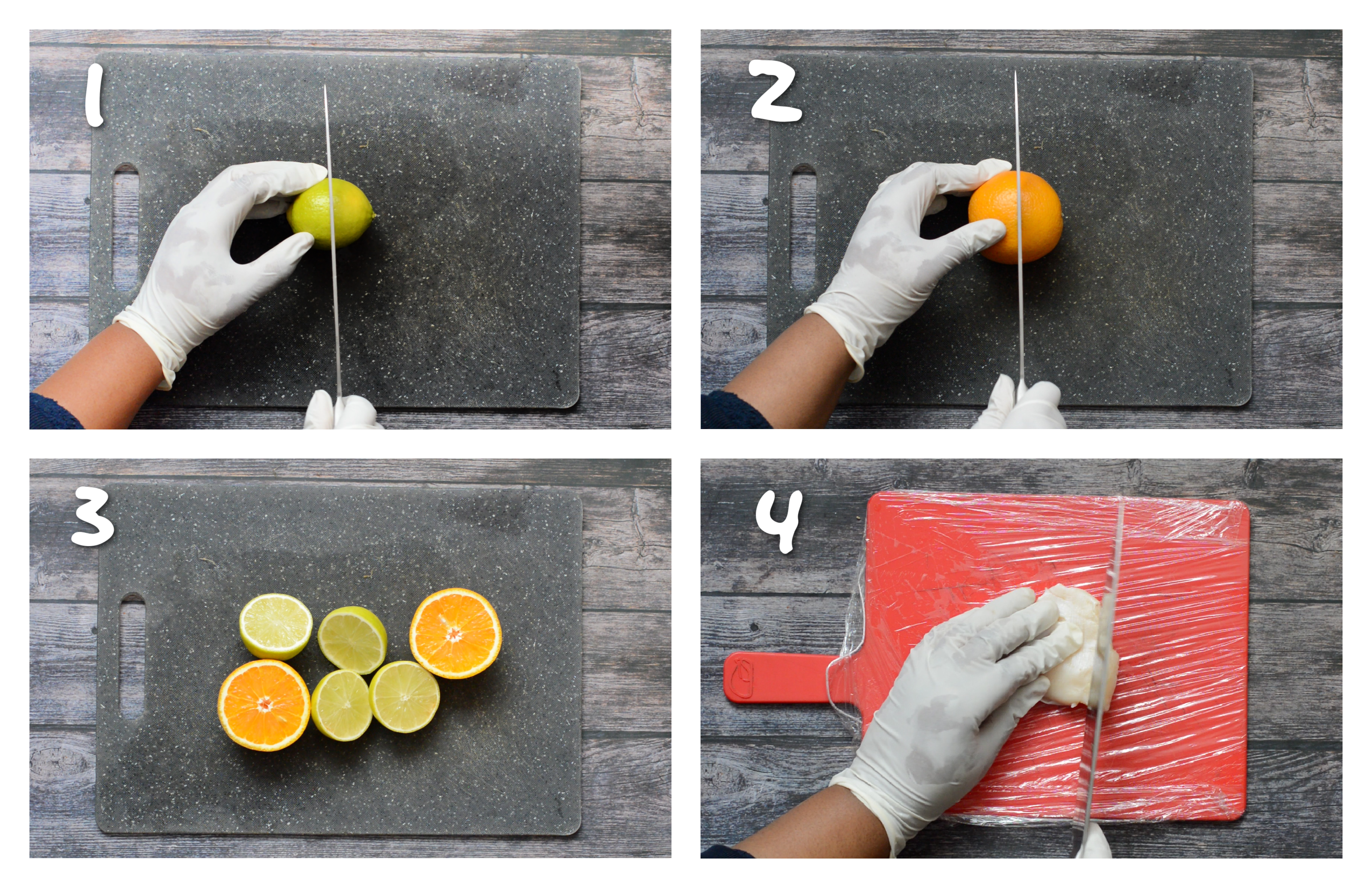 1

2

3

4