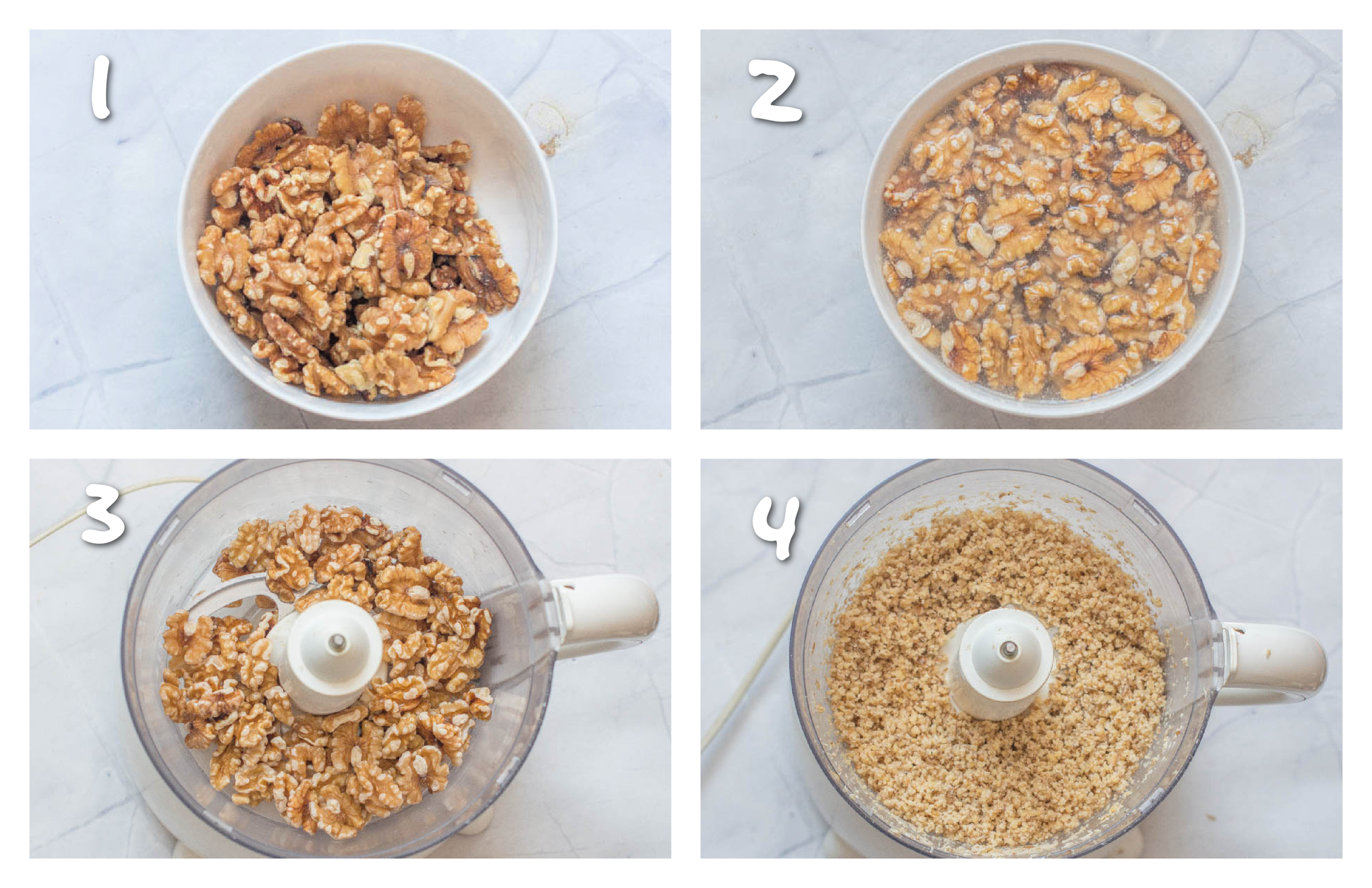 1

2

3

4