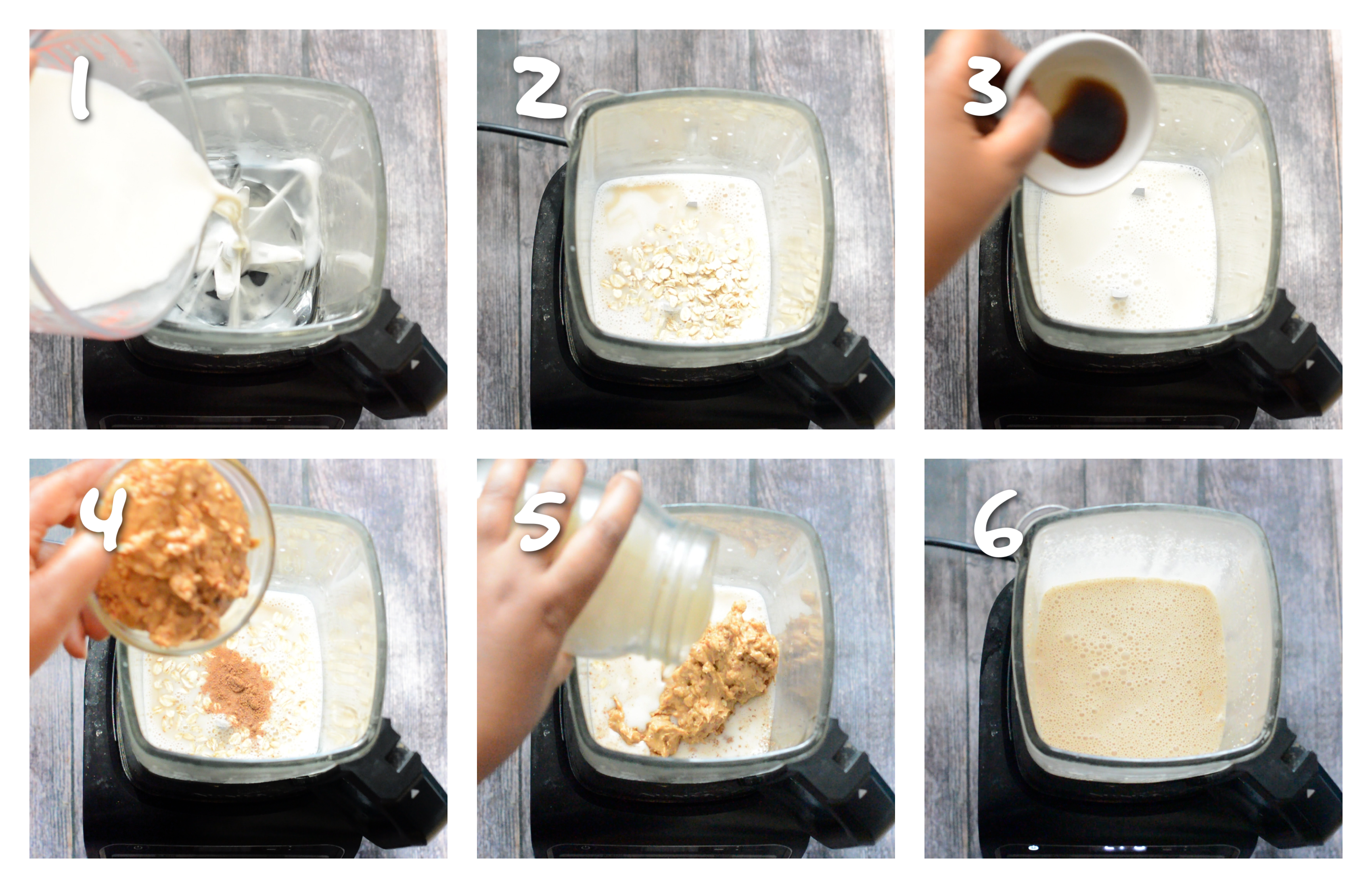 1
2
3
4
5
6