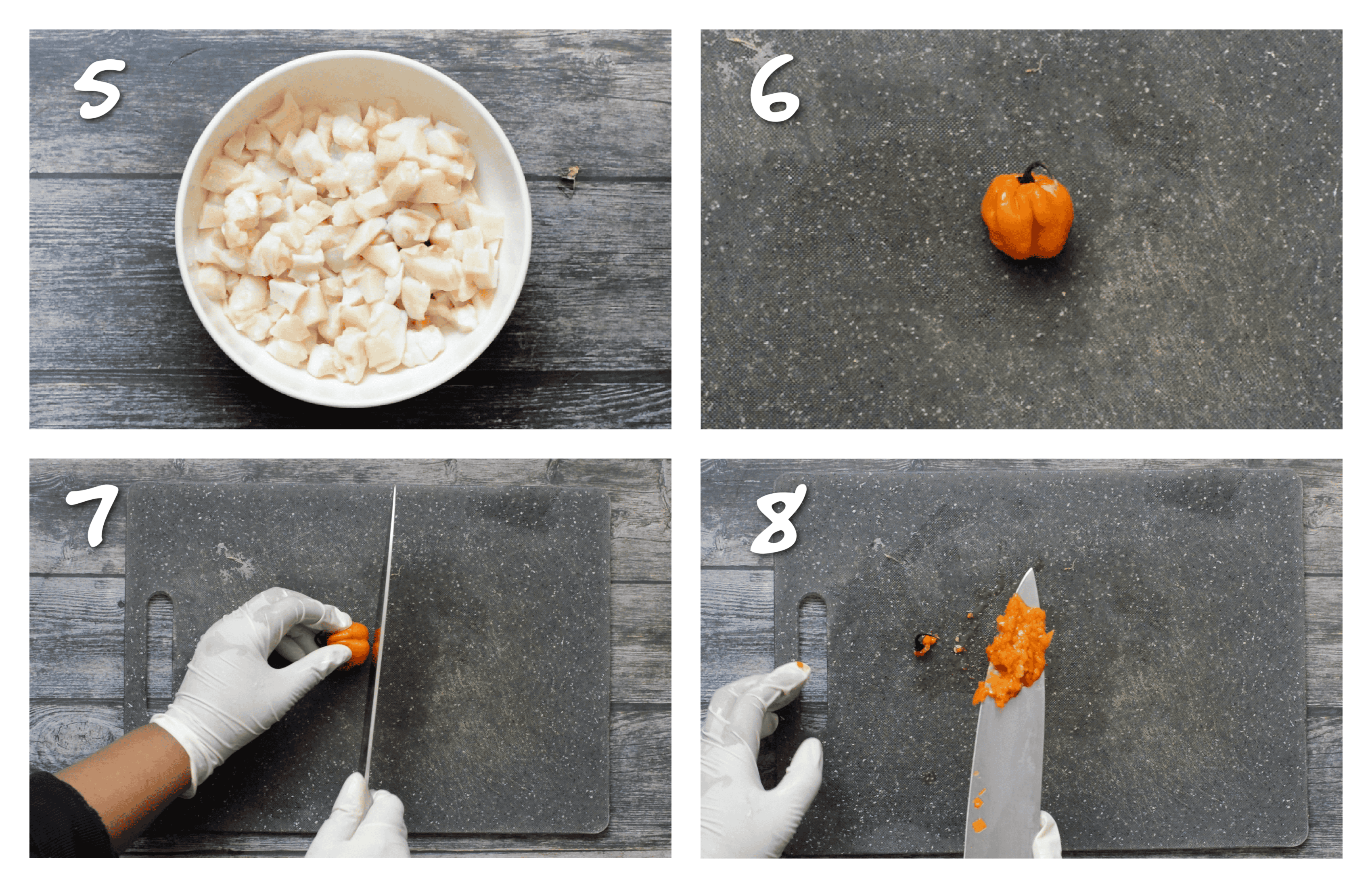 5

6

7

8