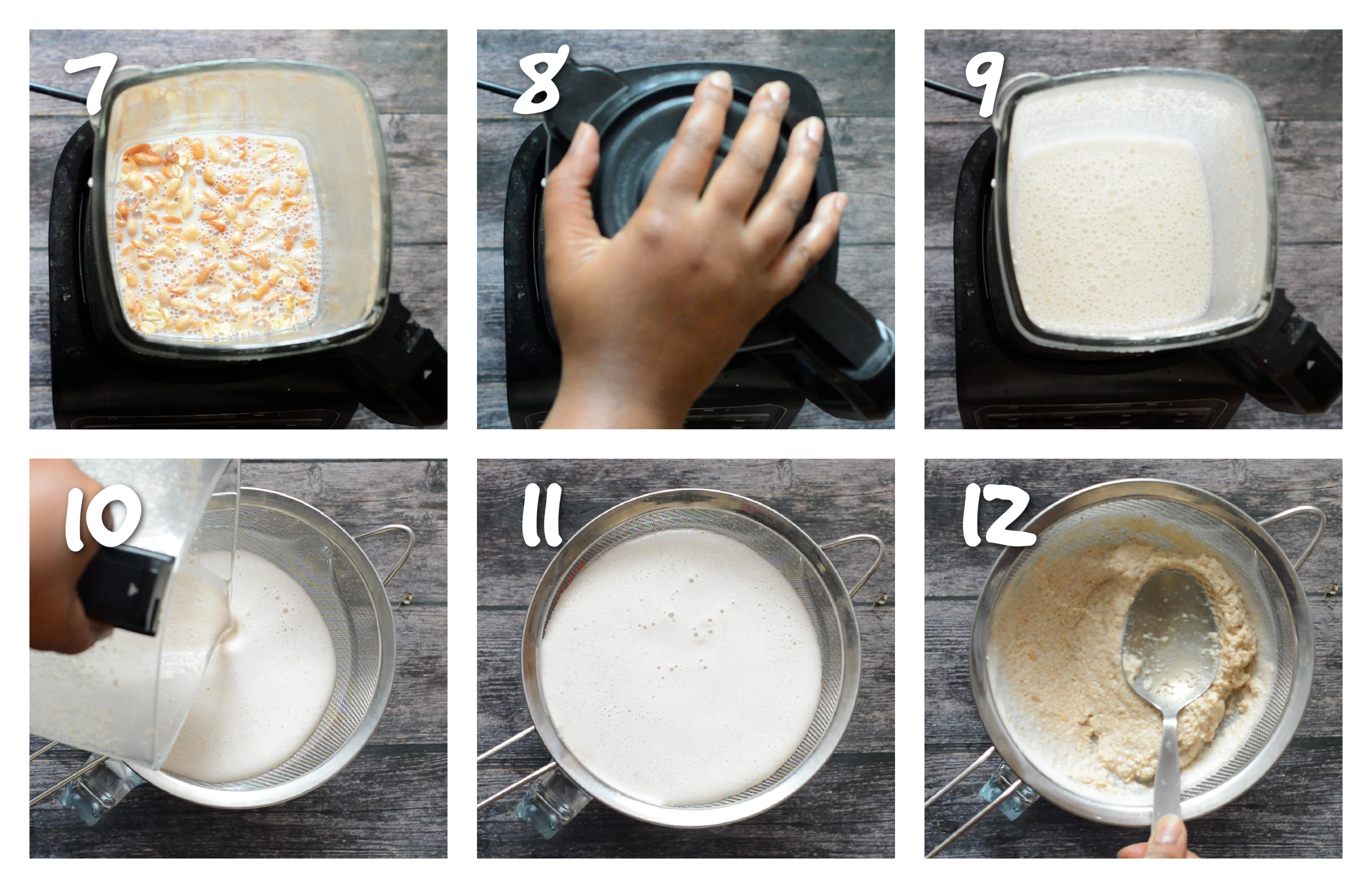 7

8

9

10

11

12