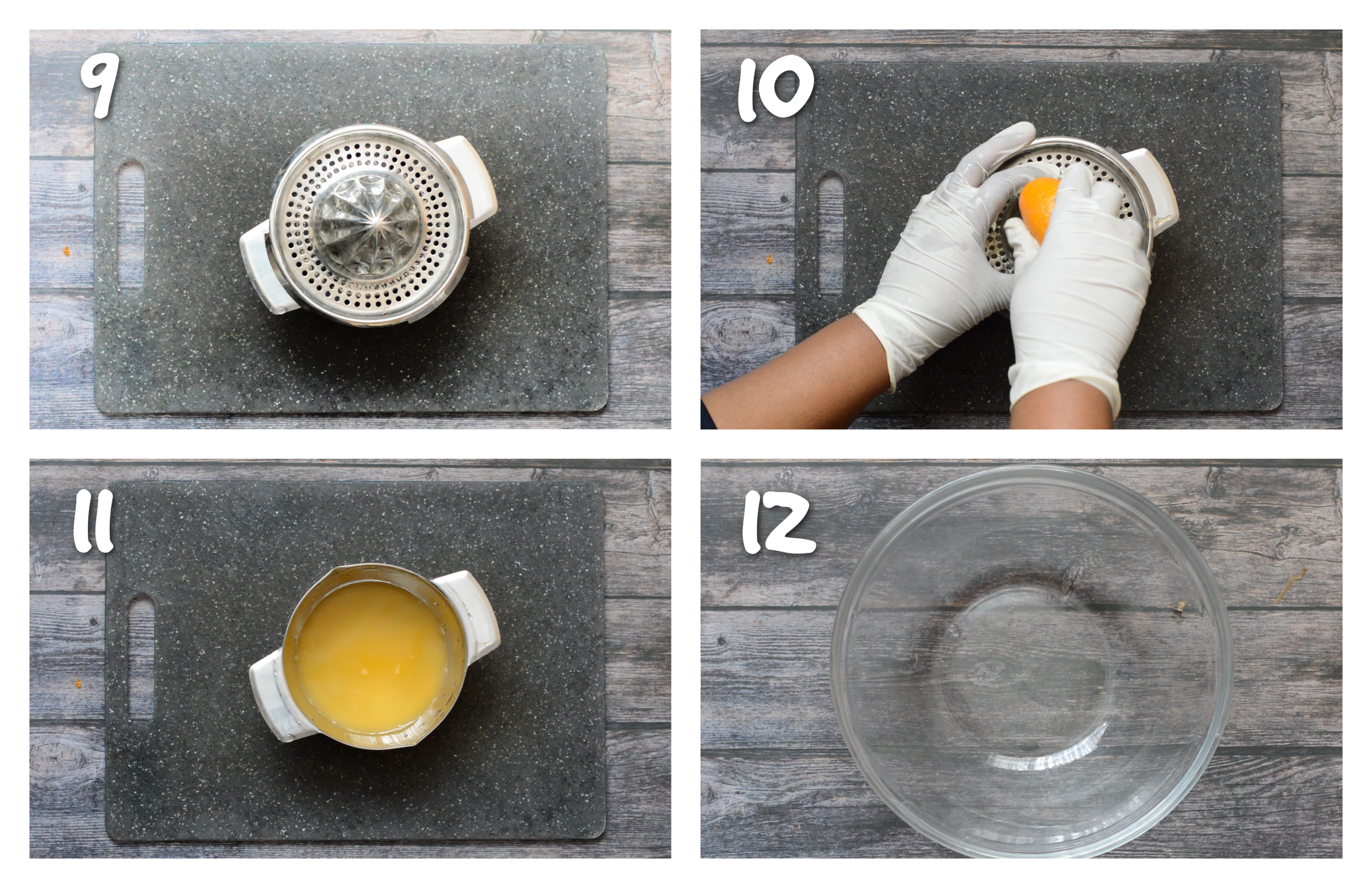 9

10

11

12